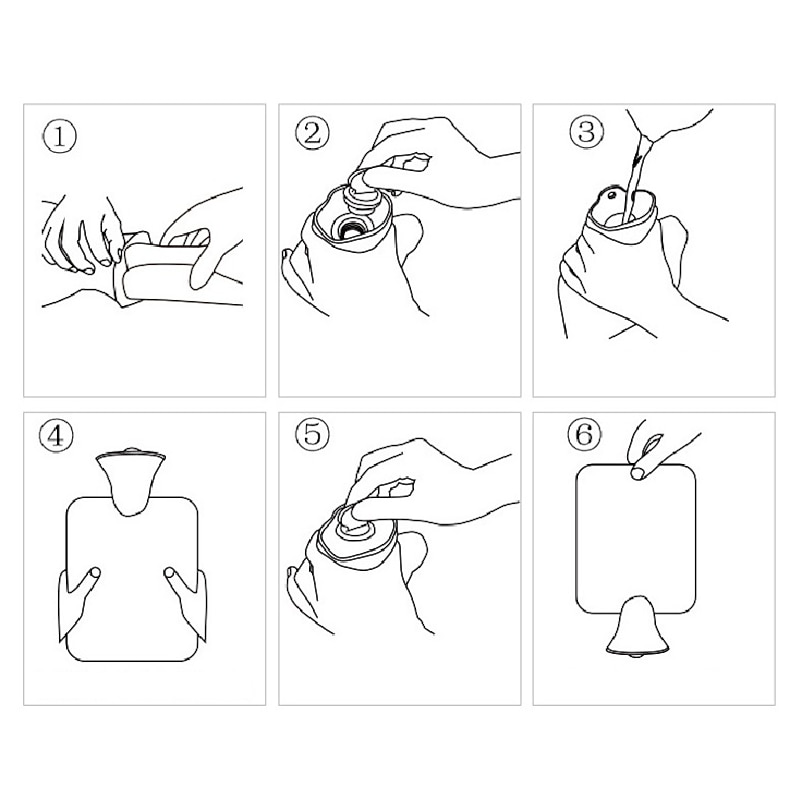 ①

②

③

④

⑤

⑥