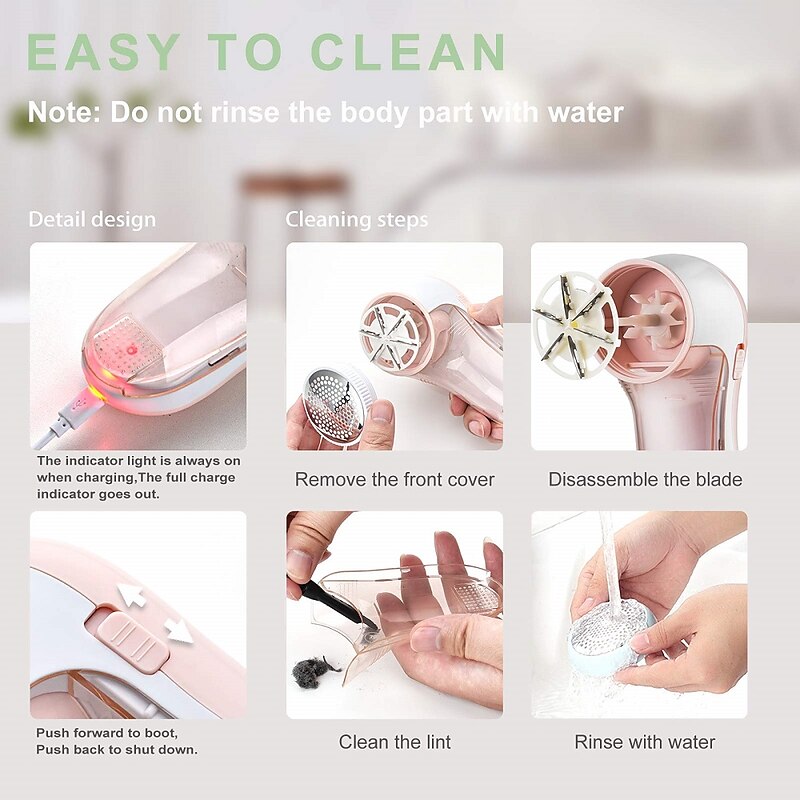 EASY TO CLEAN

Note: Do not rinse the body part with water

Detail design

The indicator light is always on when charging,The full charge indicator goes out.

Push forward to boot, Push back to shut down.

Cleaning steps

Remove the front cover

Disassemble the blade

Clean the lint

Rinse with water