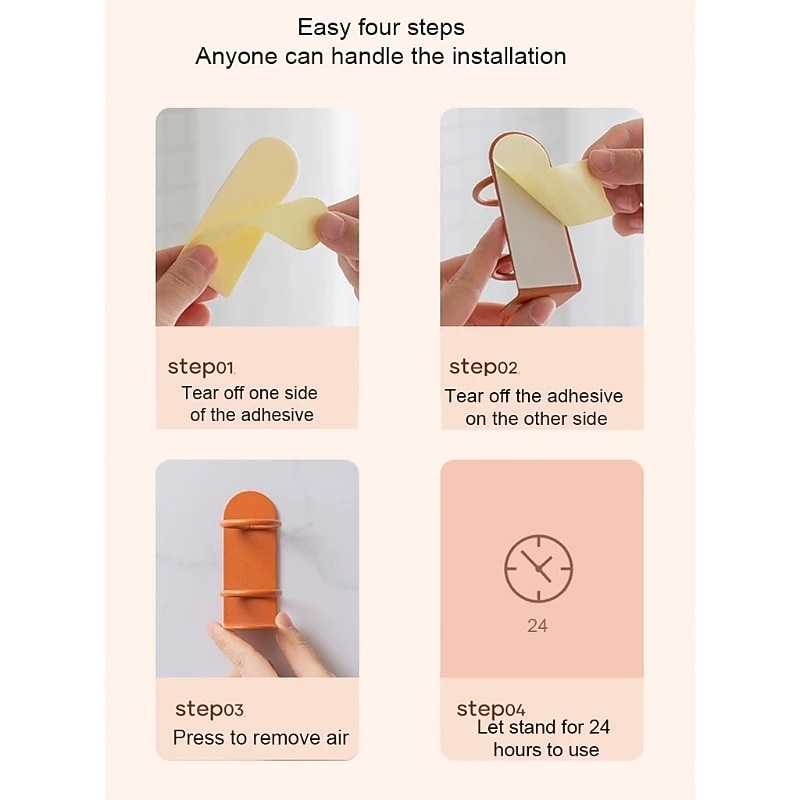 Easy four steps
Anyone can handle the installation

step01
Tear off one side of the adhesive

step02
Tear off the adhesive on the other side

step03
Press to remove air

24

step04
Let stand for 24 hours to use