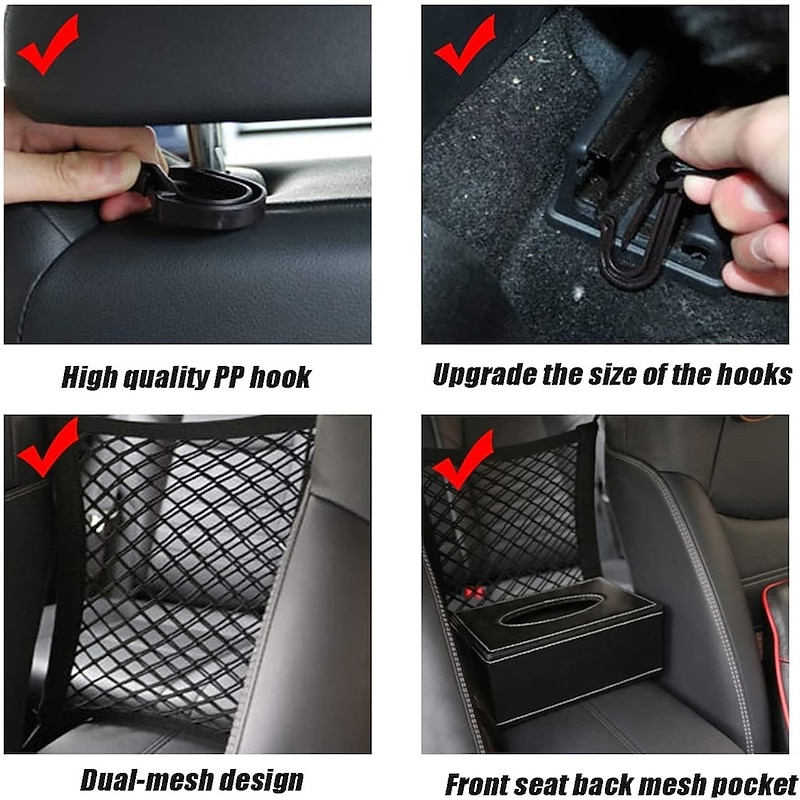 High quality PP hook

Upgrade the size of the hooks

Dual-mesh design

Front seat back mesh pocket