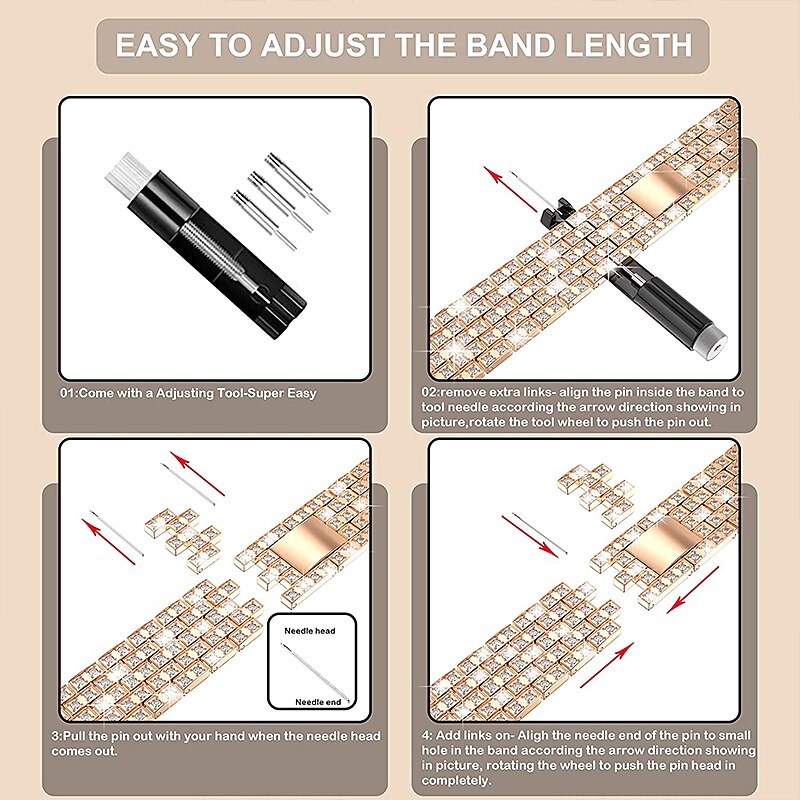 EASY TO ADJUST THE BAND LENGTH

01:Come with a Adjusting Tool-Super Easy

02:remove extra links- align the pin inside the band to tool needle according the arrow direction showing in picture,rotate the tool wheel to push the pin out.

Needle head

Needle end

3:Pull the pin out with your hand when the needle head comes out.

4: Add links on- Aligh the needle end of the pin to small hole in the band according the arrow direction showing in picture, rotating the wheel to push the pin head in completely.