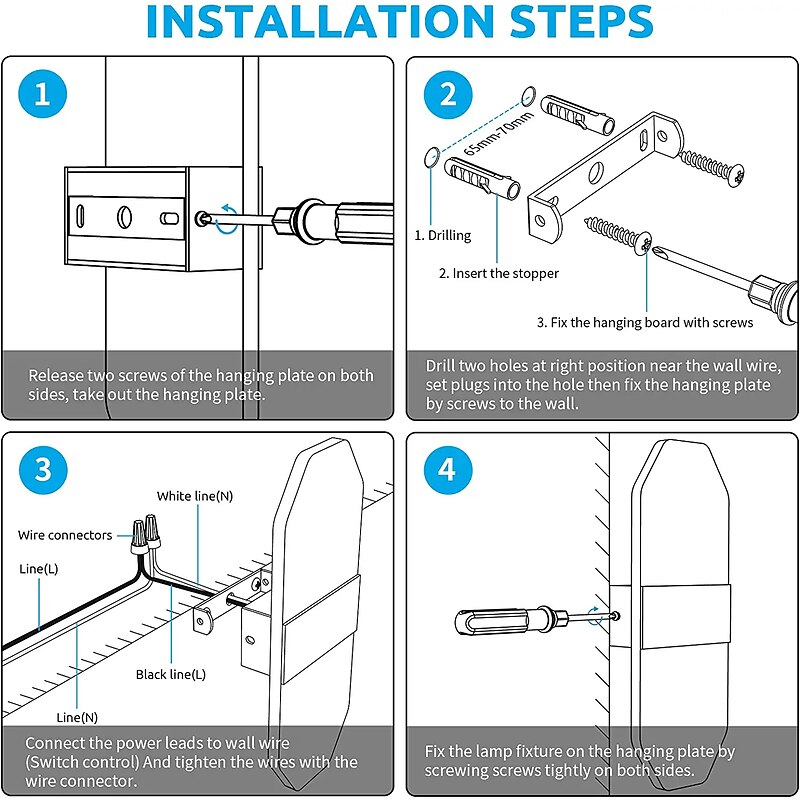 INSTALLATION STEPS

1

Release two screws of the hanging plate on both sides, take out the hanging plate.

2

65mm-70mm

1. Drilling

2. Insert the stopper

3. Fix the hanging board with screws

Drill two holes at right position near the wall wire, set plugs into the hole then fix the hanging plate by screws to the wall.

3

White line(N)

Wire connectors

Line(L)

Black line(L)

Line(N)

Connect the power leads to wall wire (Switch control) And tighten the wires with the wire connector.

4

Fix the lamp fixture on the hanging plate by screwing screws tightly on both sides.