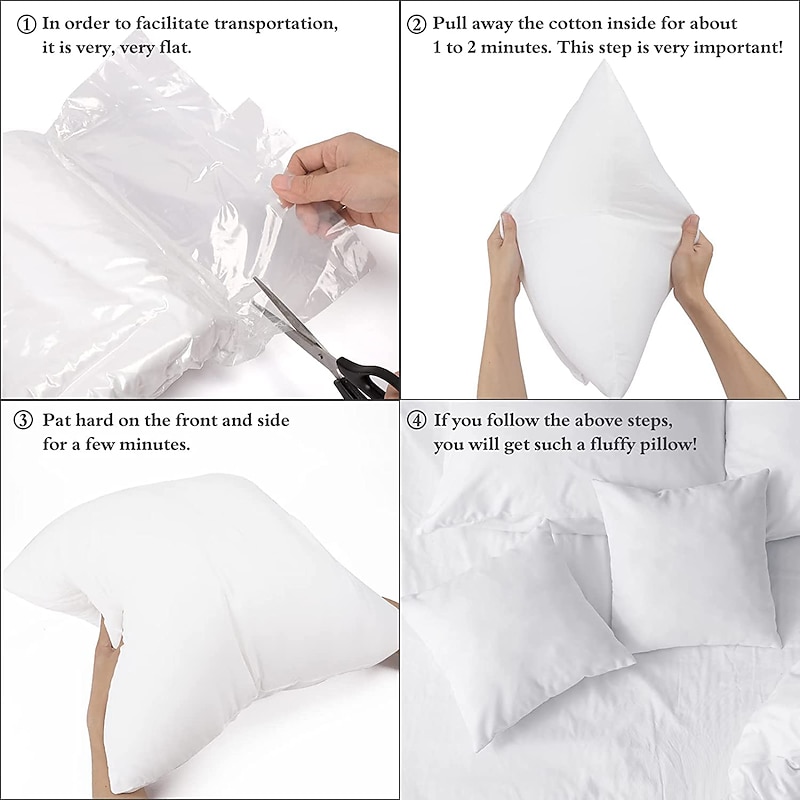 ① In order to facilitate transportation, it is very, very flat.

② Pull away the cotton inside for about 1 to 2 minutes. This step is very important!

③ Pat hard on the front and side for a few minutes.

④ If you follow the above steps, you will get such a fluffy pillow!