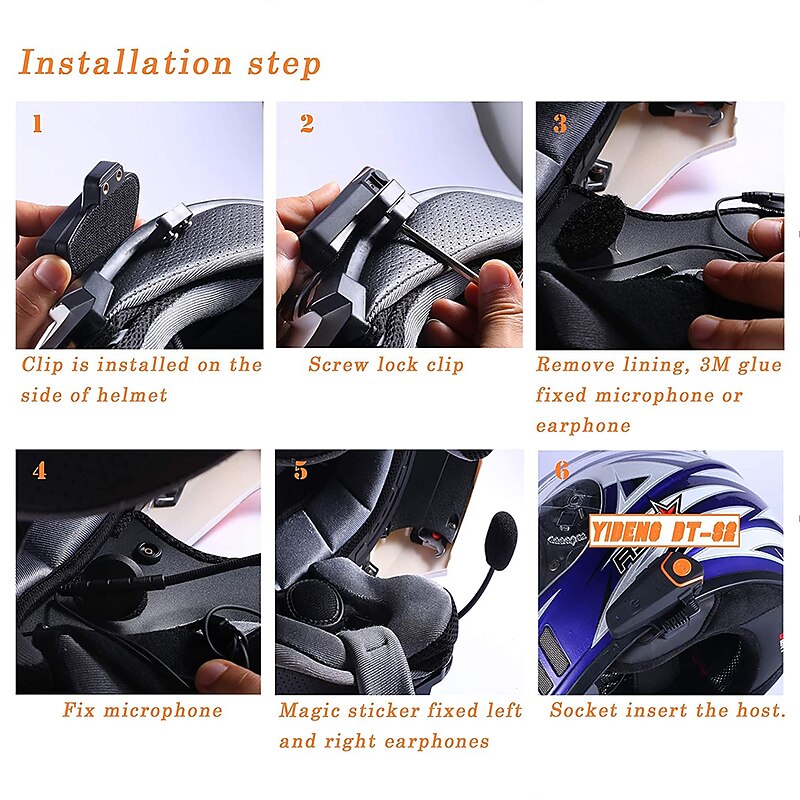 Installation step

1

Clip is installed on the side of helmet

2

Screw lock clip

3

Remove lining, 3M glue fixed microphone or earphone

4

Fix microphone

5

Magic sticker fixed left and right earphones

6

YIDENO BT-S2

Socket insert the host.