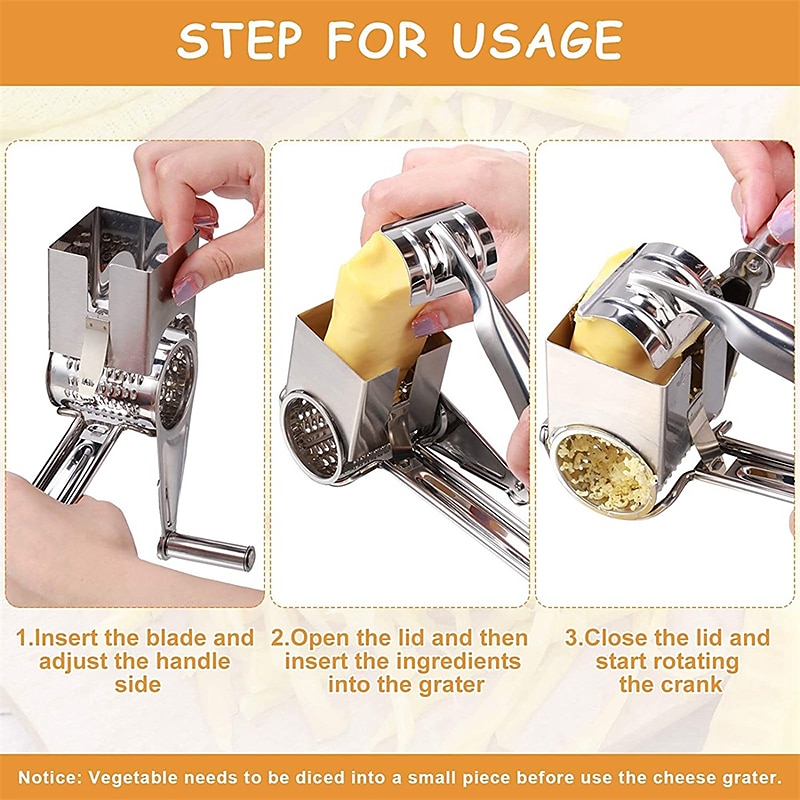 STEP FOR USAGE

1.Insert the blade and adjust the handle side

2.Open the lid and then insert the ingredients into the grater

3.Close the lid and start rotating the crank

Notice: Vegetable needs to be diced into a small piece before use the cheese grater.