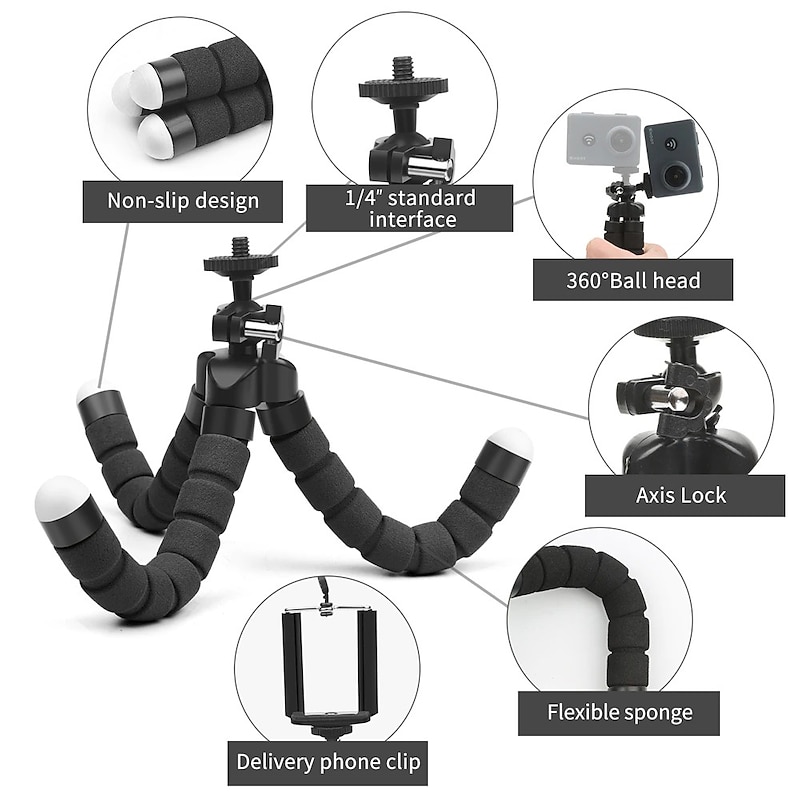 Non-slip design

1/4" standard interface

360°Ball head

Axis Lock

Flexible sponge

Delivery phone clip