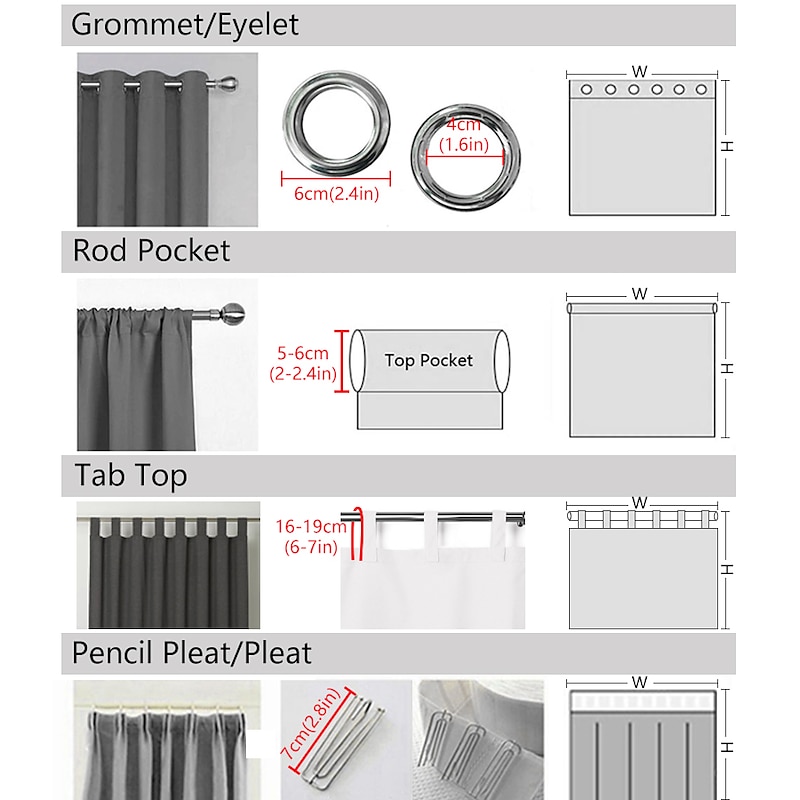 Grommet/Eyelet

6cm(2.4in)

4cm (1.6in)

W

H

Rod Pocket

5-6cm (2-2.4in)

Top Pocket

W

H

Tab Top

16-19cm (6-7in)

W

H

Pencil Pleat/Pleat

7cm(2.8in)

W

H