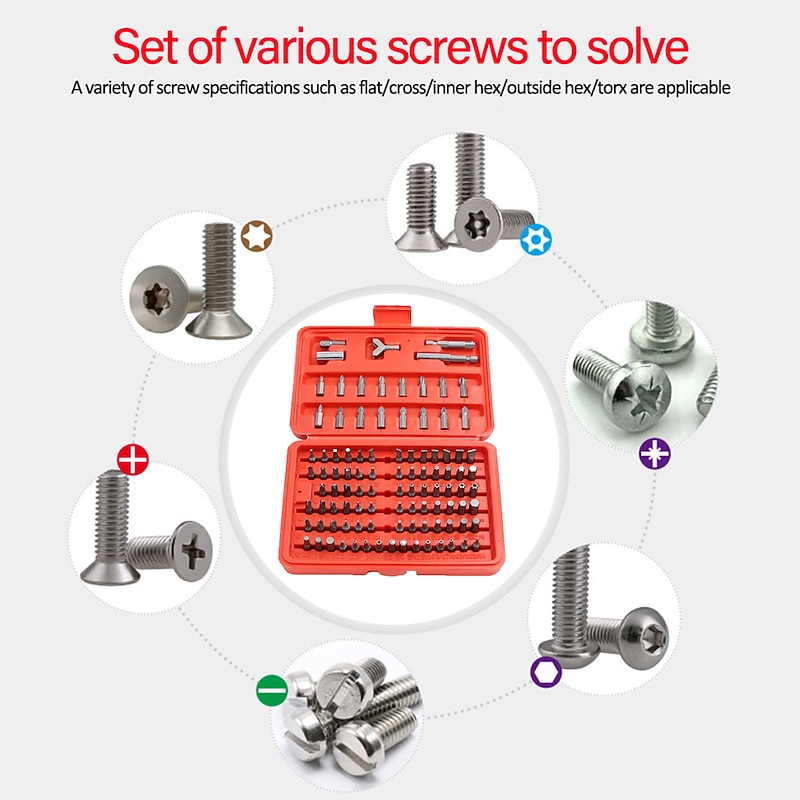 Set of various screws to solve
A variety of screw specifications such as flat/cross/inner hex/outside hex/torx are applicable