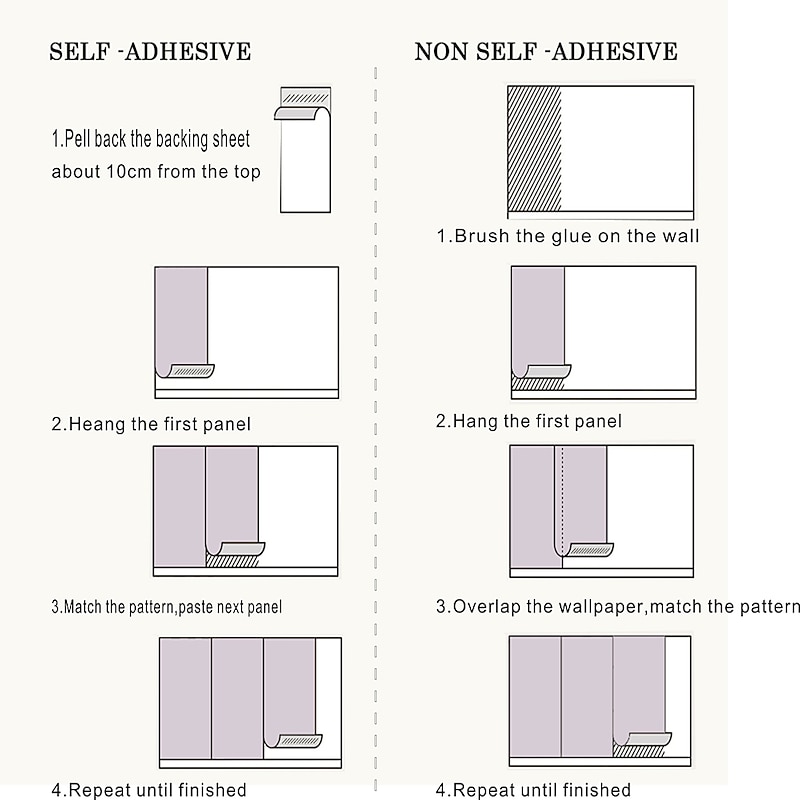 SELF -ADHESIVE

1.Pell back the backing sheet about 10cm from the top

2.Heang the first panel

3.Match the pattern,paste next panel

4.Repeat until finished

NON SELF -ADHESIVE

1.Brush the glue on the wall

2.Hang the first panel

3.Overlap the wallpaper,match the pattern

4.Repeat until finished