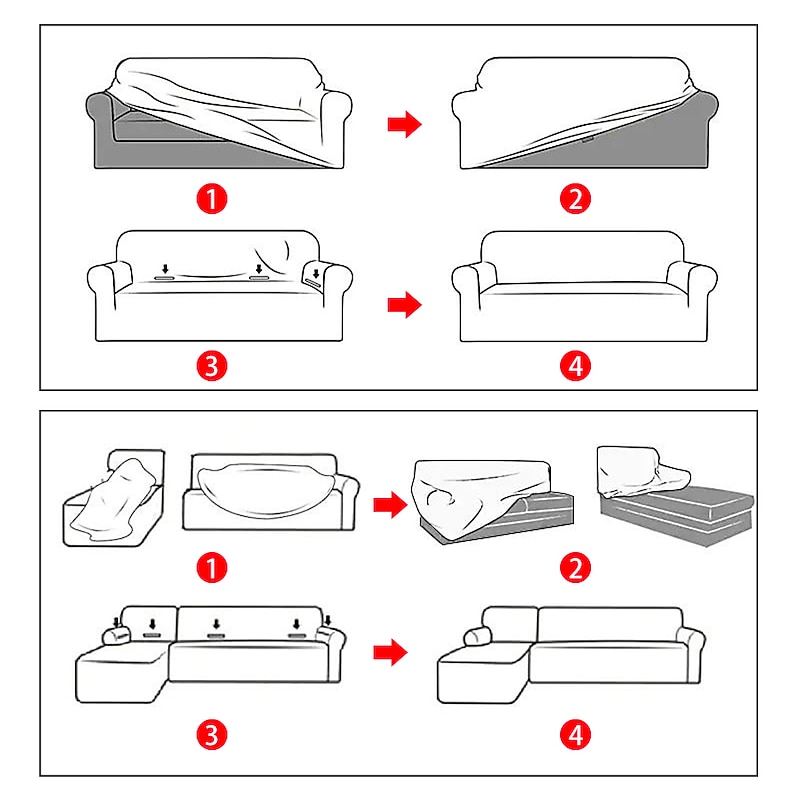 1
2
3
4
1
2
3
4