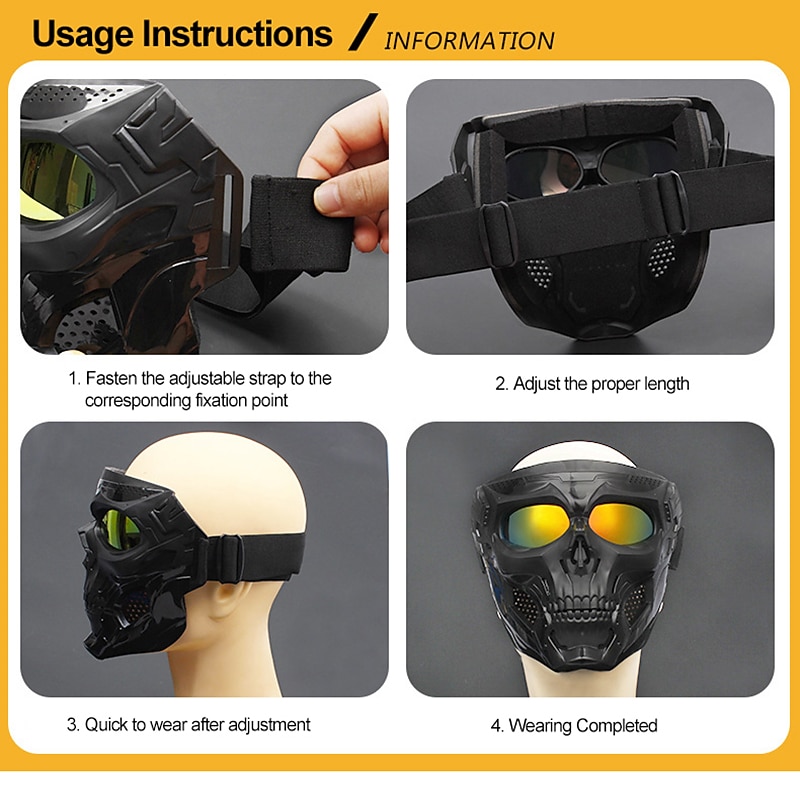 Usage Instructions / INFORMATION

1. Fasten the adjustable strap to the corresponding fixation point

2. Adjust the proper length

3. Quick to wear after adjustment

4. Wearing Completed