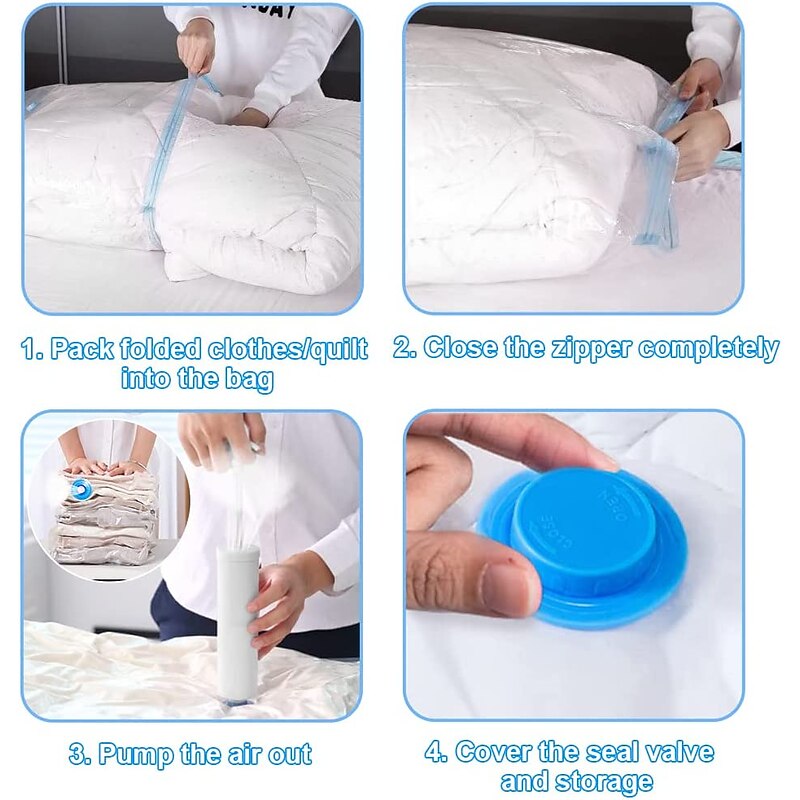 1. Pack folded clothes/quilt into the bag

2. Close the zipper completely

3. Pump the air out

OPEN

CLOSE

4. Cover the seal valve and storage