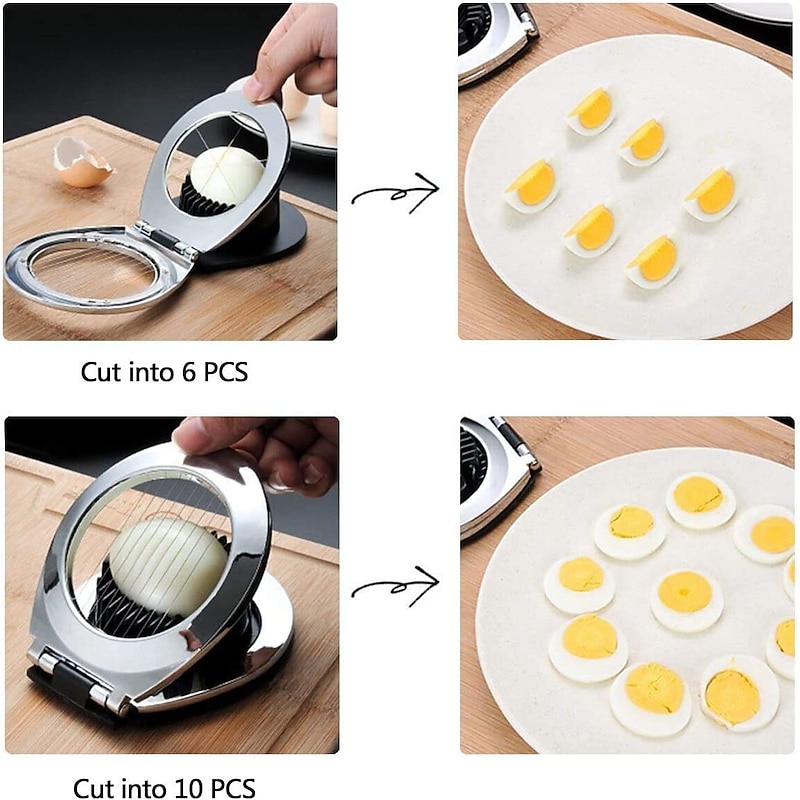 Cut into 6 PCS

Cut into 10 PCS