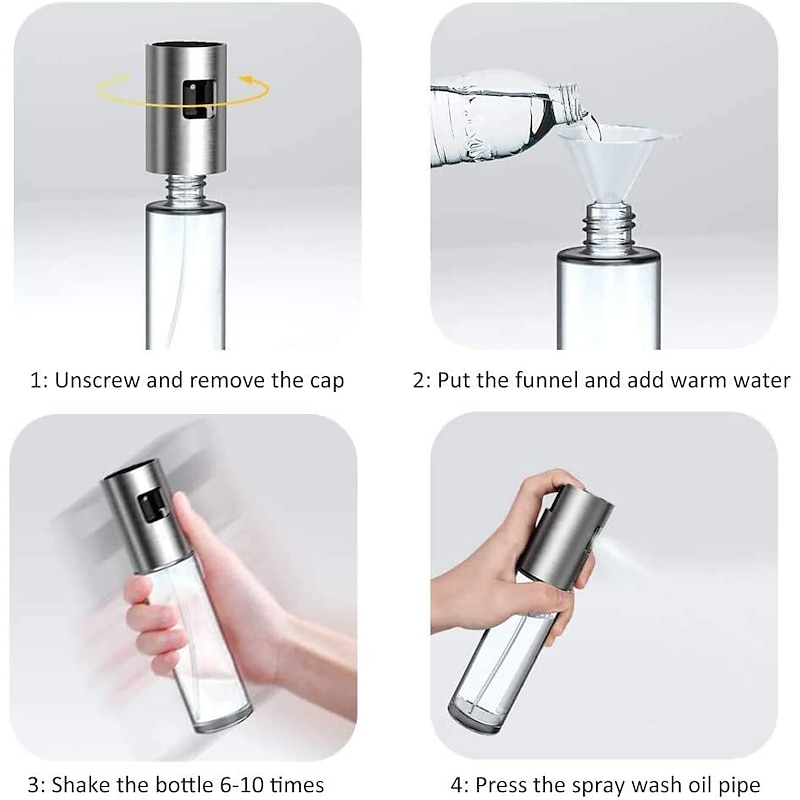 1: Unscrew and remove the cap

2: Put the funnel and add warm water

3: Shake the bottle 6-10 times

4: Press the spray wash oil pipe