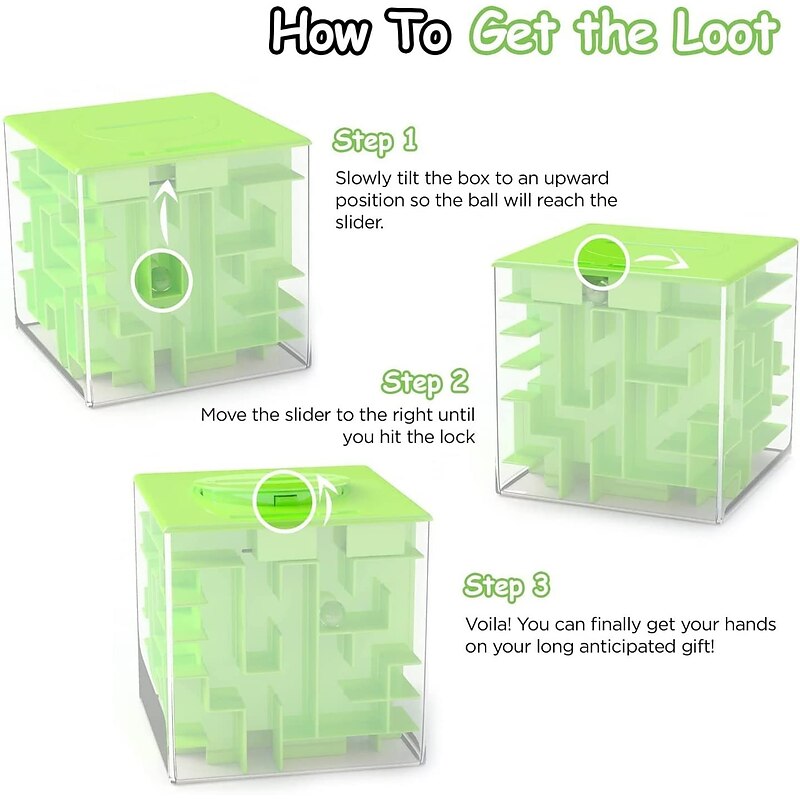 How To Get the Loot

Step 1

Slowly tilt the box to an upward position so the ball will reach the slider.

Step 2

Move the slider to the right until you hit the lock

Step 3

Voila! You can finally get your hands on your long anticipated gift!