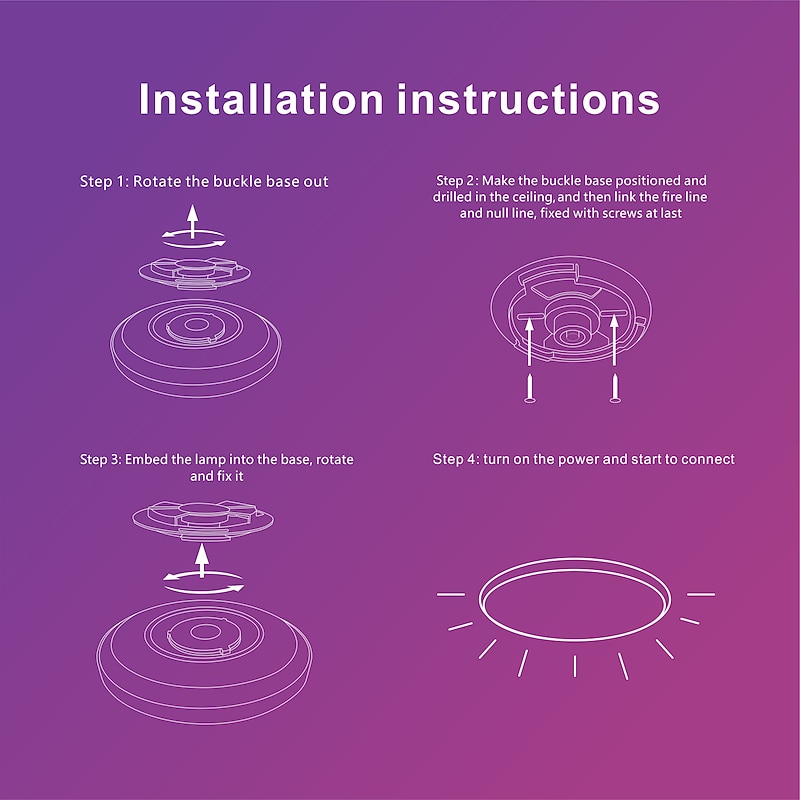 Installation instructions

Step 1: Rotate the buckle base out

Step 2: Make the buckle base positioned and drilled in the ceiling, and then link the fire line and null line, fixed with screws at last

Step 3: Embed the lamp into the base, rotate and fix it

Step 4: turn on the power and start to connect