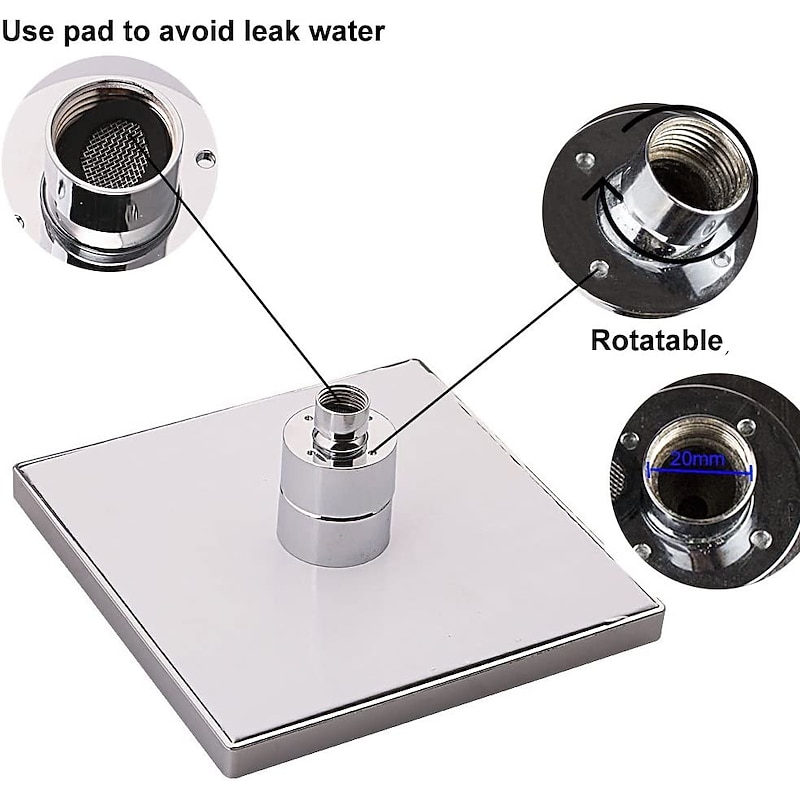 Use pad to avoid leak water

Rotatable

20mm