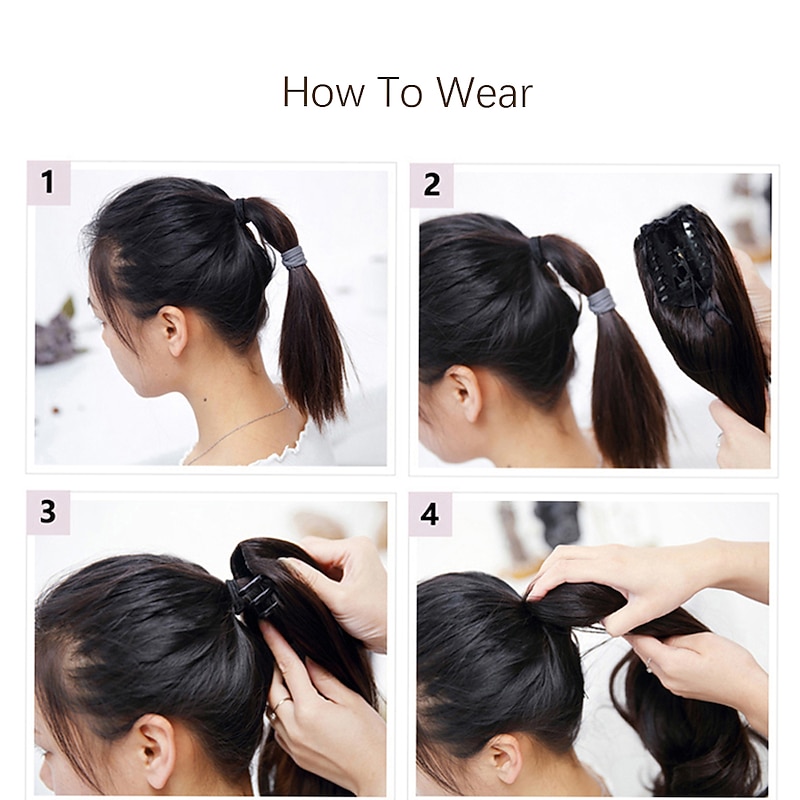 How To Wear

1

2

3

4