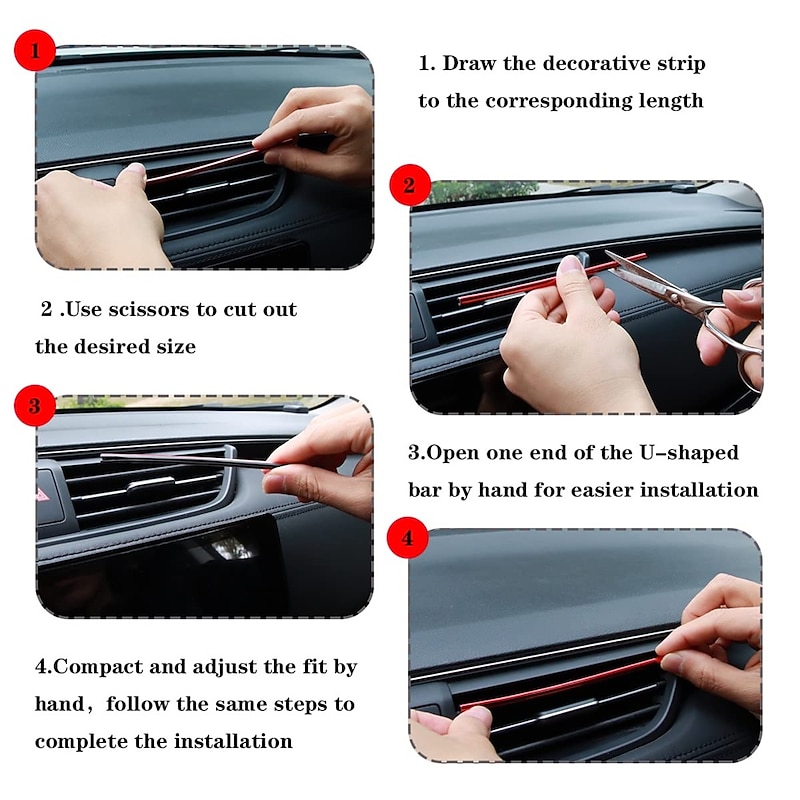 1

1. Draw the decorative strip to the corresponding length

2

2 .Use scissors to cut out the desired size

3

3.Open one end of the U-shaped bar by hand for easier installation

4

4.Compact and adjust the fit by hand, follow the same steps to complete the installation