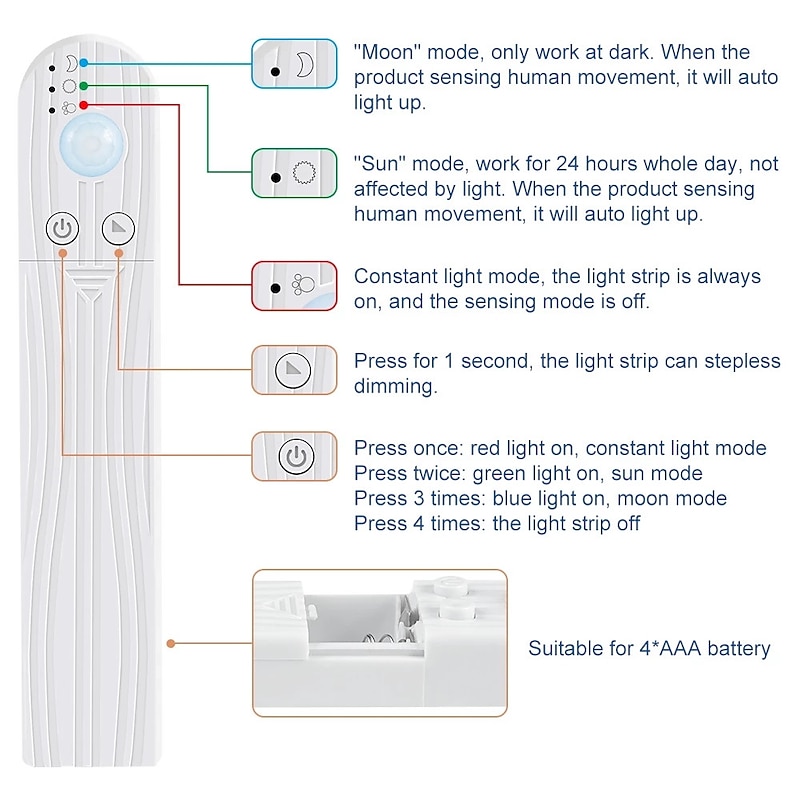 "Moon" mode, only work at dark. When the product sensing human movement, it will auto light up.

"Sun" mode, work for 24 hours whole day, not affected by light. When the product sensing human movement, it will auto light up.

Constant light mode, the light strip is always on, and the sensing mode is off.

Press for 1 second, the light strip can stepless dimming.

Press once: red light on, constant light mode
Press twice: green light on, sun mode
Press 3 times: blue light on, moon mode
Press 4 times: the light strip off

Suitable for 4*AAA battery