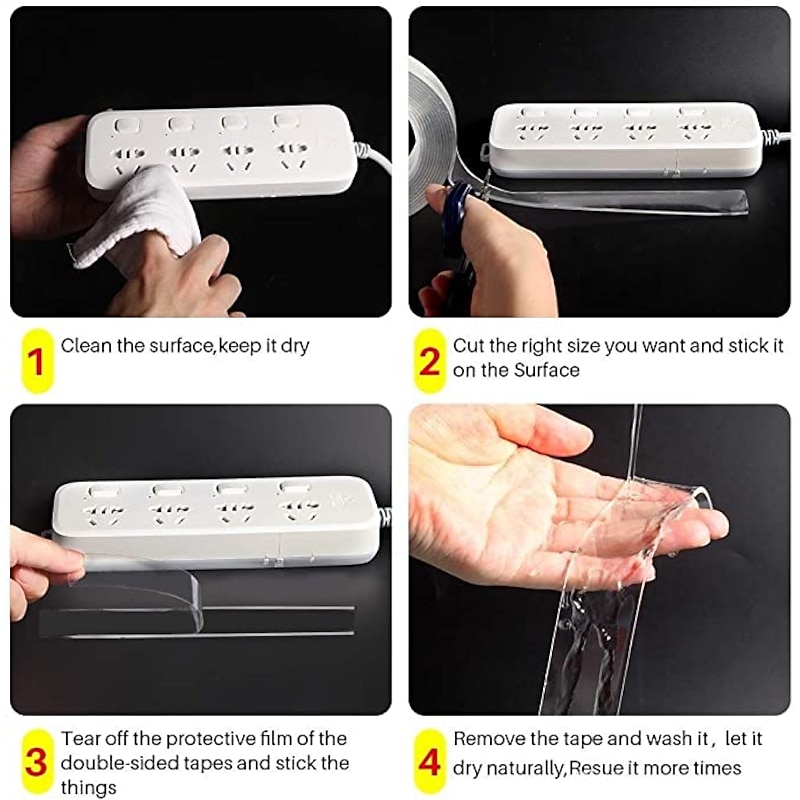 1 Clean the surface,keep it dry

2 Cut the right size you want and stick it on the Surface

3 Tear off the protective film of the double-sided tapes and stick the things

4 Remove the tape and wash it , let it dry naturally,Resue it more times