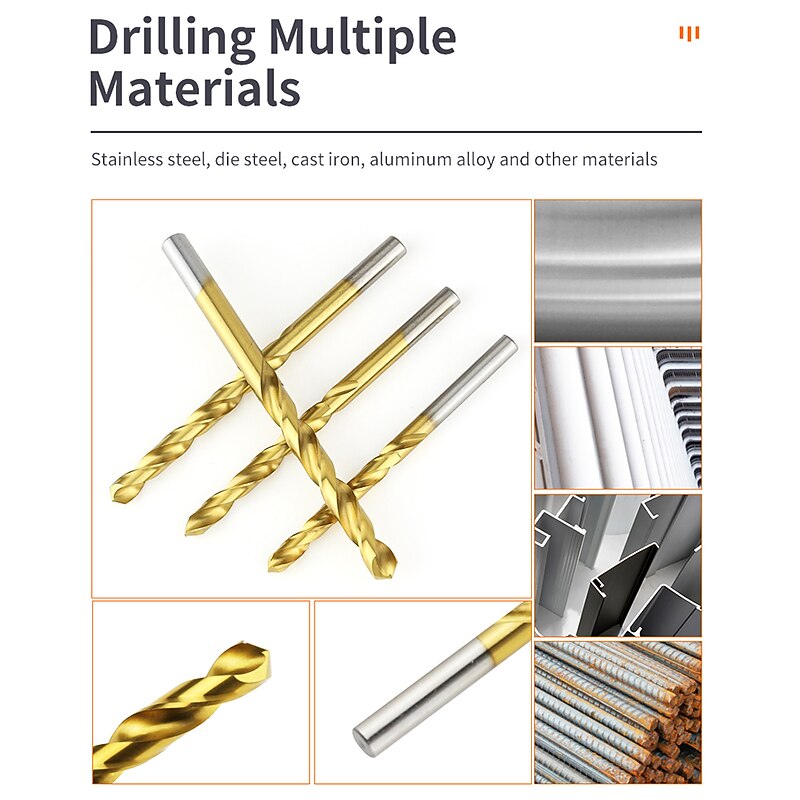 Drilling Multiple Materials

Stainless steel, die steel, cast iron, aluminum alloy and other materials