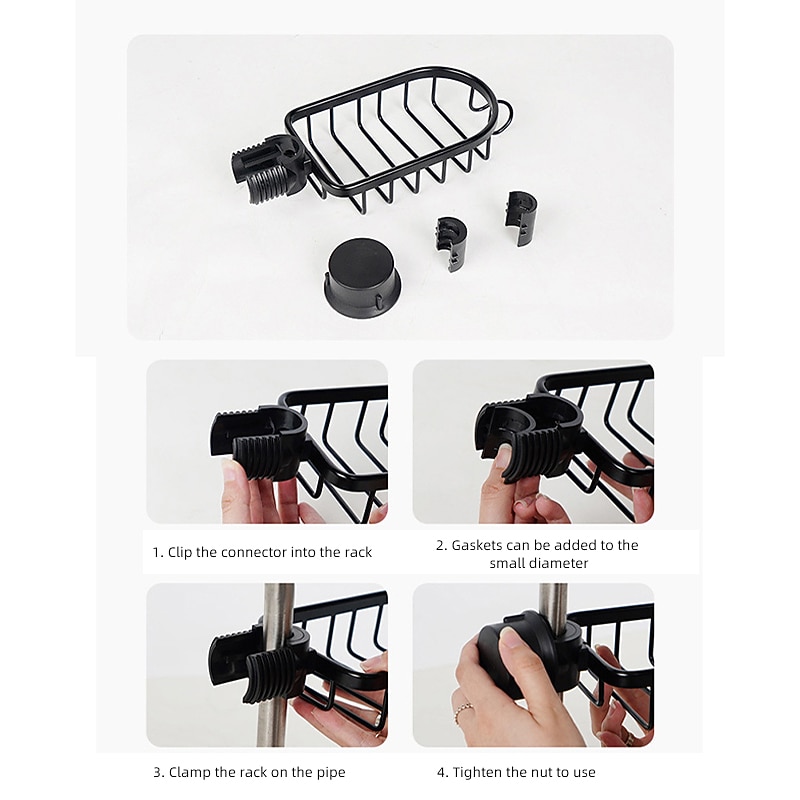 1. Clip the connector into the rack

2. Gaskets can be added to the small diameter

3. Clamp the rack on the pipe

4. Tighten the nut to use