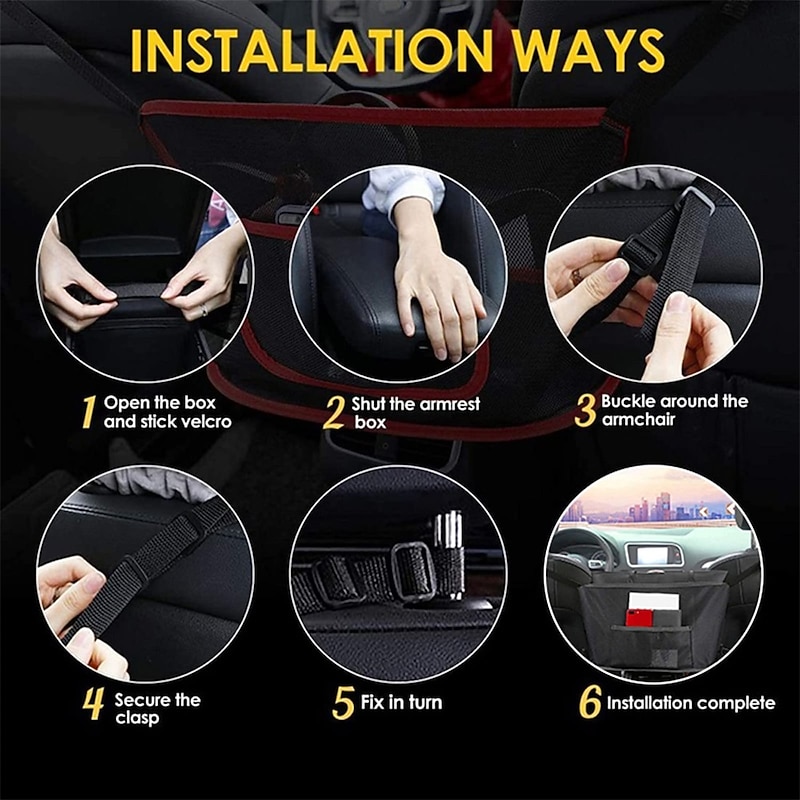 INSTALLATION WAYS

1 Open the box and stick velcro

2 Shut the armrest box

3 Buckle around the armchair

4 Secure the clasp

5 Fix in turn

6 Installation complete