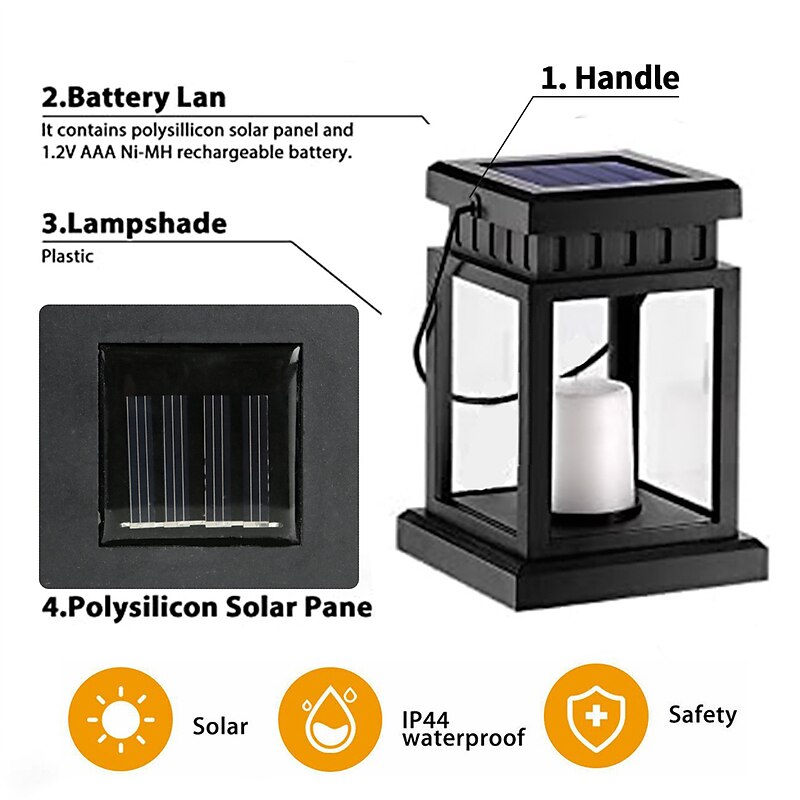 1. Handle

2.Battery Lan
It contains polysillicon solar panel and 1.2V AAA Ni-MH rechargeable battery.

3.Lampshade
Plastic

4.Polysilicon Solar Pane

Solar

IP44 waterproof

Safety