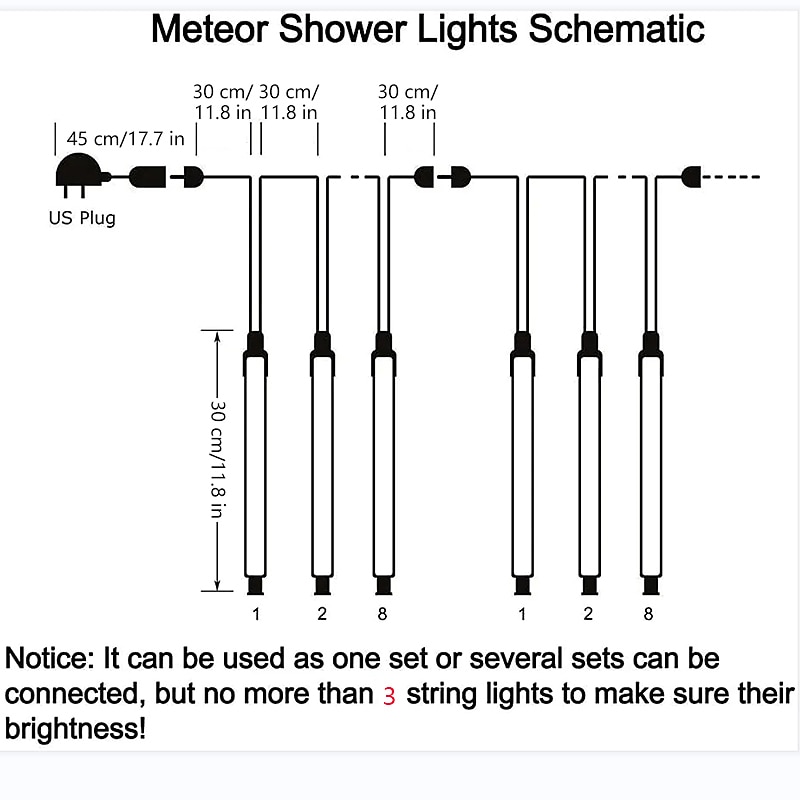 Meteor Shower Lights Schematic

30 cm/ 11.8 in

30 cm/ 11.8 in

30 cm/ 11.8 in

45 cm/17.7 in

US Plug

30 cm/11.8 in

1 2 8 1 2 8

Notice: It can be used as one set or several sets can be connected, but no more than 3 string lights to make sure their brightness!