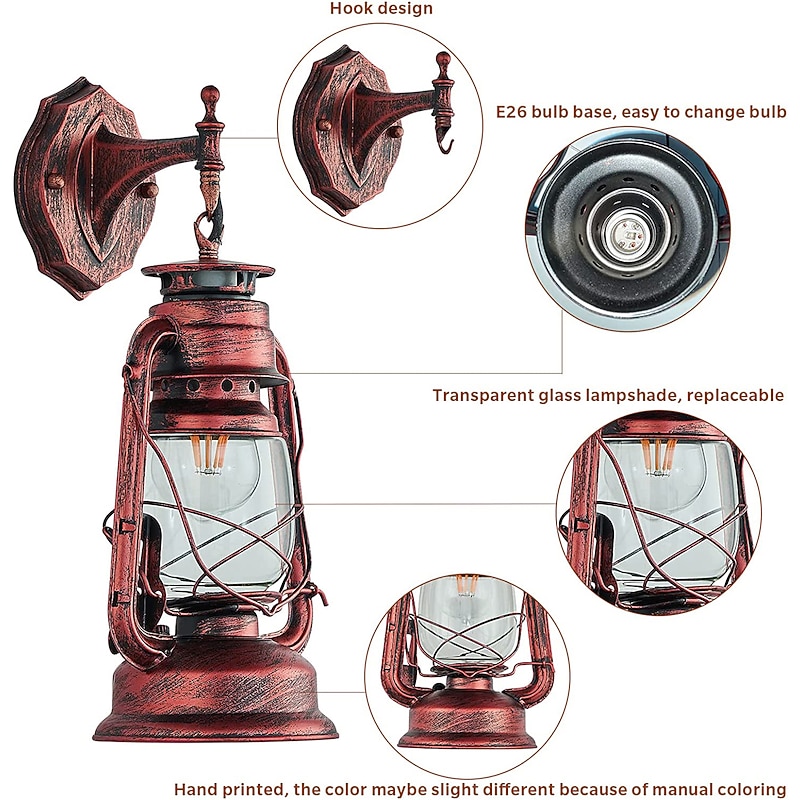 Hook design

E26 bulb base, easy to change bulb

Transparent glass lampshade, replaceable

Hand printed, the color maybe slight different because of manual coloring