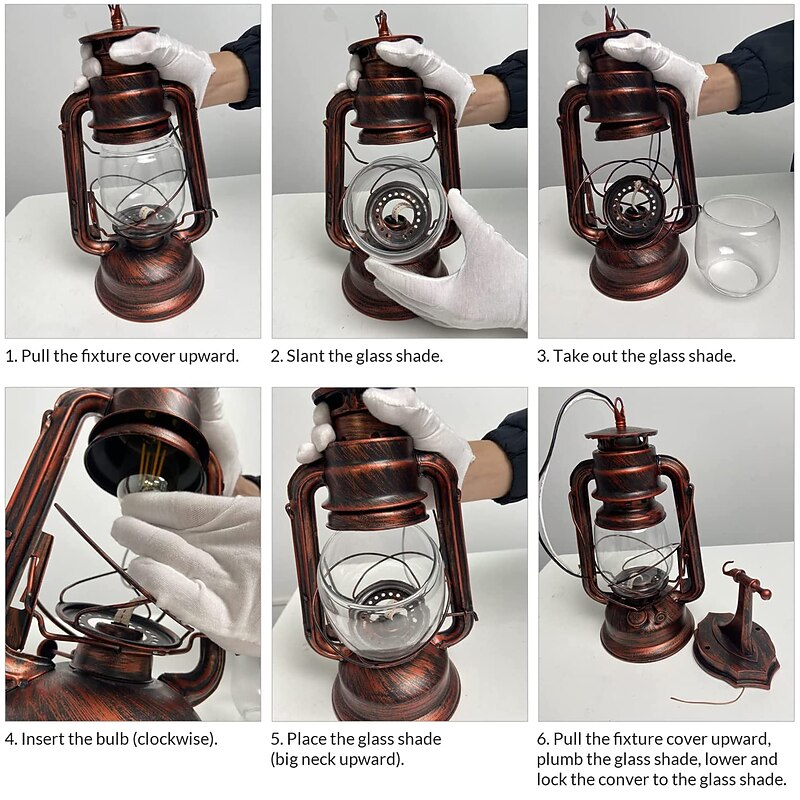 1. Pull the fixture cover upward.

2. Slant the glass shade.

3. Take out the glass shade.

4. Insert the bulb (clockwise).

5. Place the glass shade (big neck upward).

6. Pull the fixture cover upward, plumb the glass shade, lower and lock the conver to the glass shade.