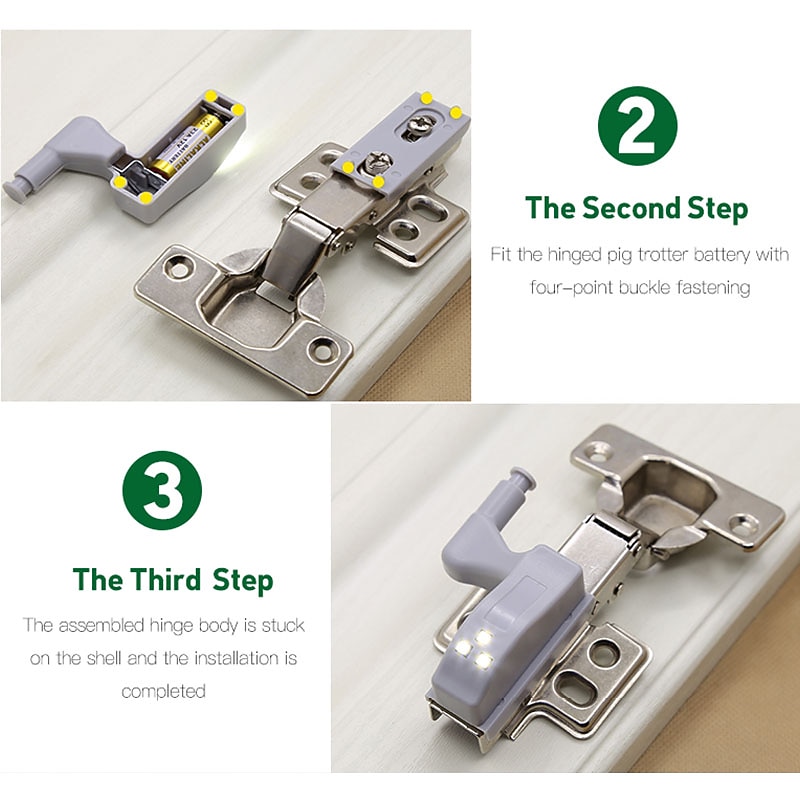 2

The Second Step

Fit the hinged pig trotter battery with four-point buckle fastening

3

The Third Step

The assembled hinge body is stuck on the shell and the installation is completed