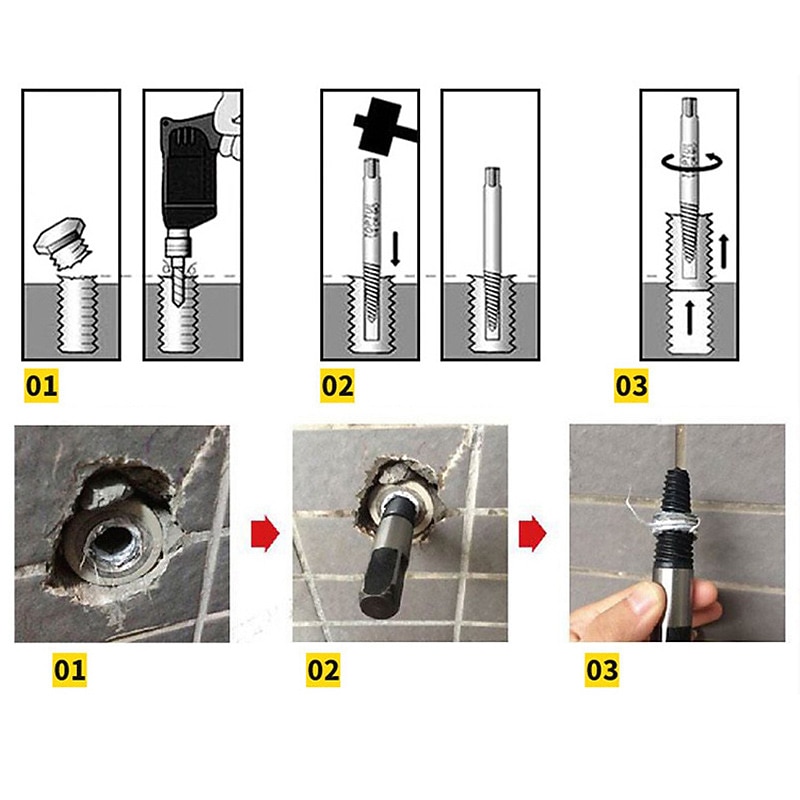 01

02

03

01

02

03