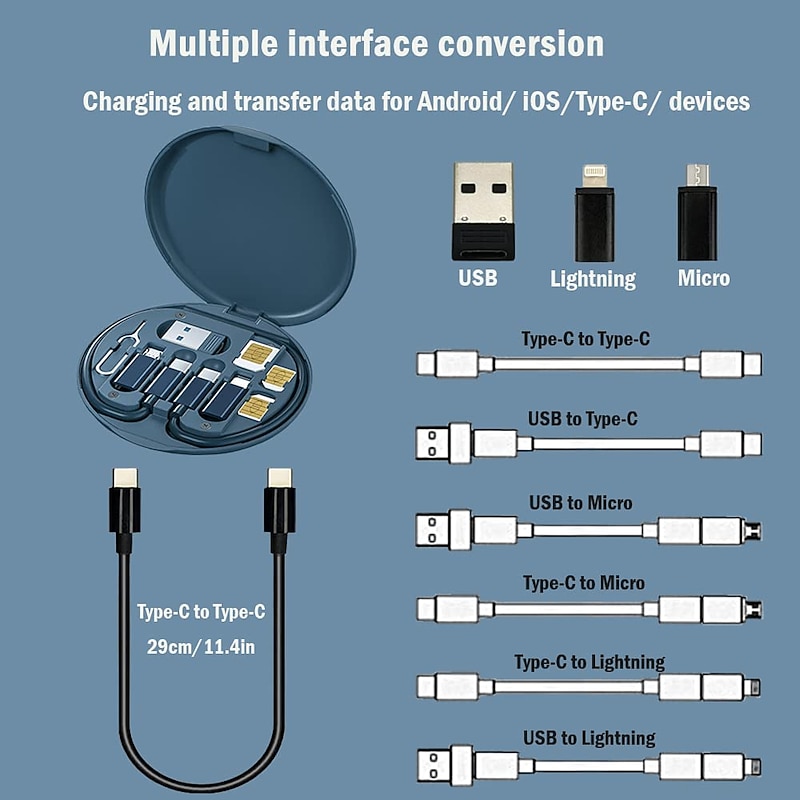 Multiple interface conversion

Charging and transfer data for Android/ iOS/Type-C/ devices

USB

Lightning

Micro

Type-C to Type-C

USB to Type-C

USB to Micro

Type-C to Micro

Type-C to Lightning

USB to Lightning

Type-C to Type-C

29cm/11.4in