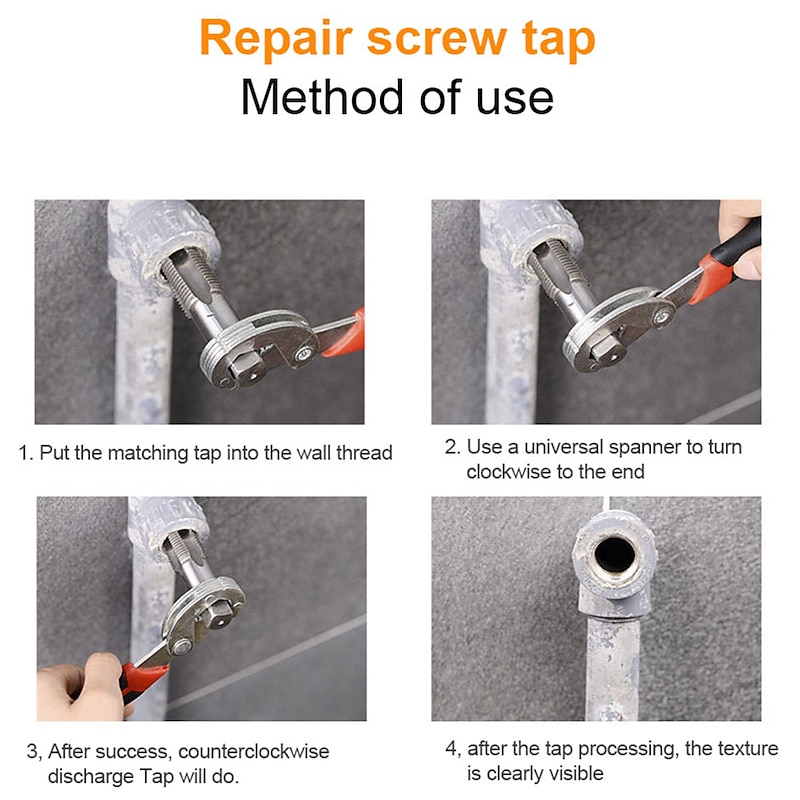 Repair screw tap
Method of use

1. Put the matching tap into the wall thread

2. Use a universal spanner to turn clockwise to the end

3, After success, counterclockwise discharge Tap will do.

4, after the tap processing, the texture is clearly visible