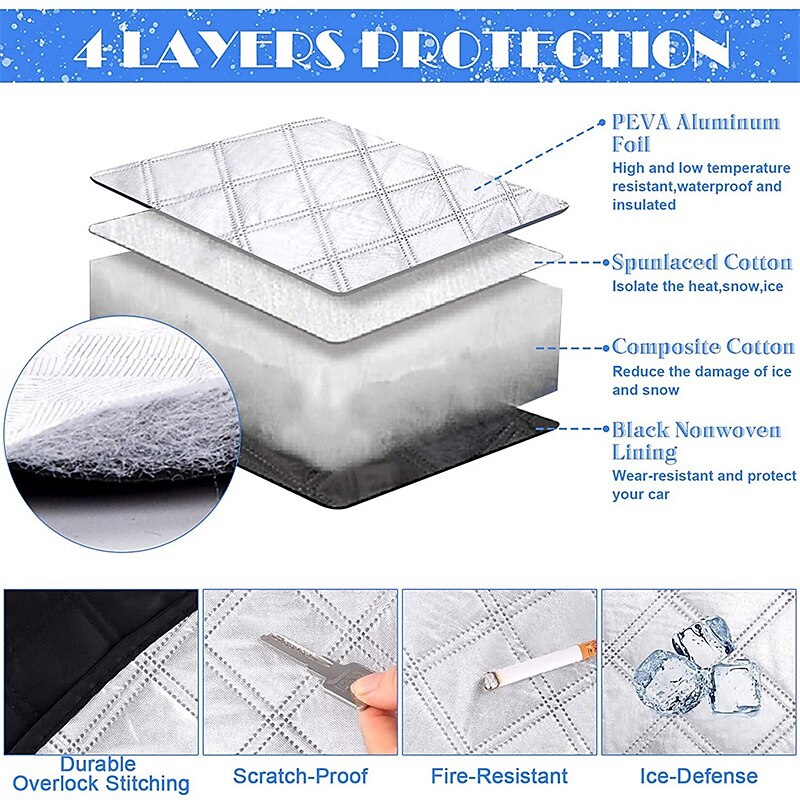 4 LAYERS PROTECTION

PEVA Aluminum Foil
High and low temperature resistant,waterproof and insulated

Spunlaced Cotton
Isolate the heat,snow,ice

Composite Cotton
Reduce the damage of ice and snow

Black Nonwoven Lining
Wear-resistant and protect your car

Durable Overlock Stitching

Scratch-Proof

Fire-Resistant

Ice-Defense