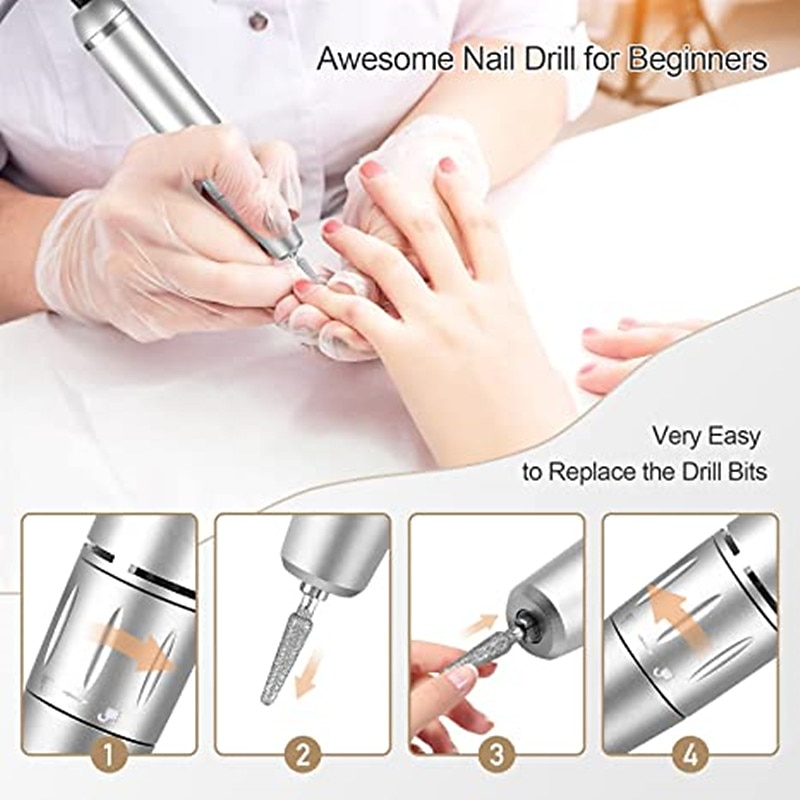 Awesome Nail Drill for Beginners

Very Easy
to Replace the Drill Bits

1

2

3

4