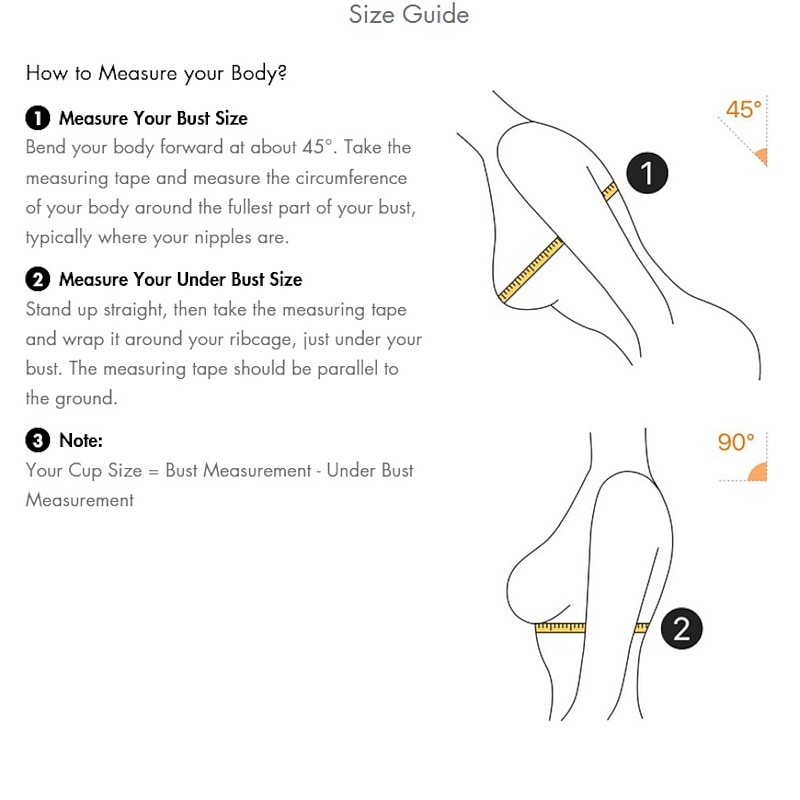 Size Guide

How to Measure your Body?

1 Measure Your Bust Size
Bend your body forward at about 45°. Take the measuring tape and measure the circumference of your body around the fullest part of your bust, typically where your nipples are.

2 Measure Your Under Bust Size
Stand up straight, then take the measuring tape and wrap it around your ribcage, just under your bust. The measuring tape should be parallel to the ground.

3 Note:
Your Cup Size = Bust Measurement - Under Bust Measurement

45°

1

90°

2