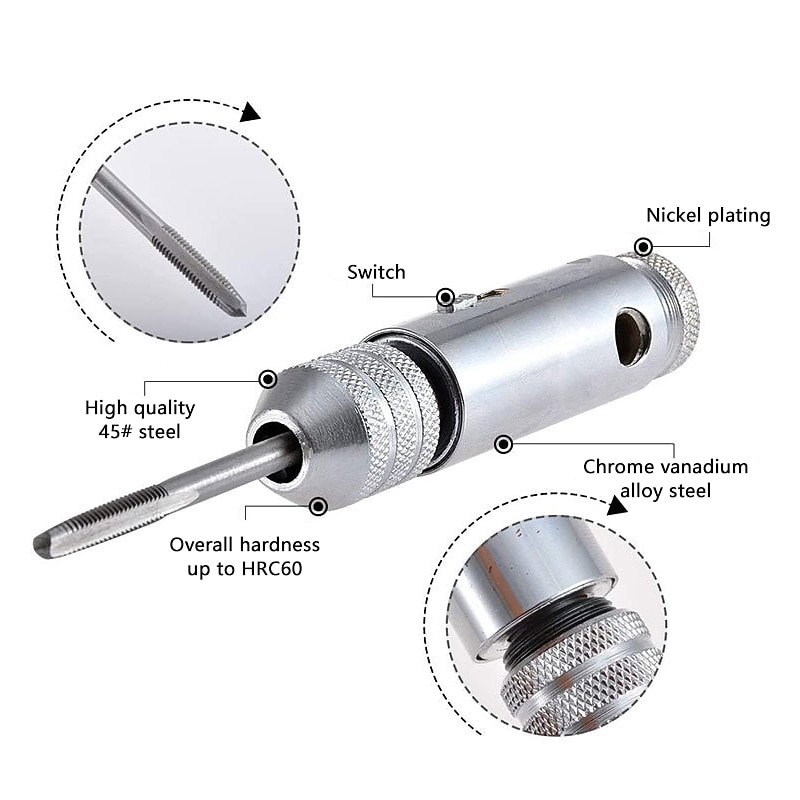 Nickel plating

Switch

High quality 45# steel

Chrome vanadium alloy steel

Overall hardness up to HRC60