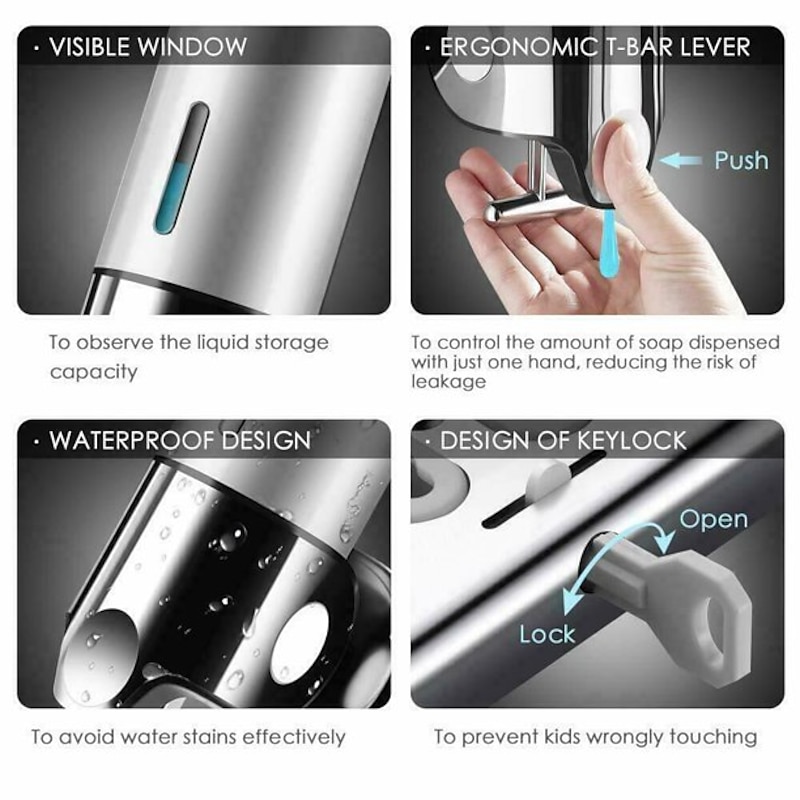 · VISIBLE WINDOW

To observe the liquid storage capacity

· ERGONOMIC T-BAR LEVER

Push

To control the amount of soap dispensed with just one hand, reducing the risk of leakage

· WATERPROOF DESIGN

To avoid water stains effectively

· DESIGN OF KEYLOCK

Open

Lock

To prevent kids wrongly touching