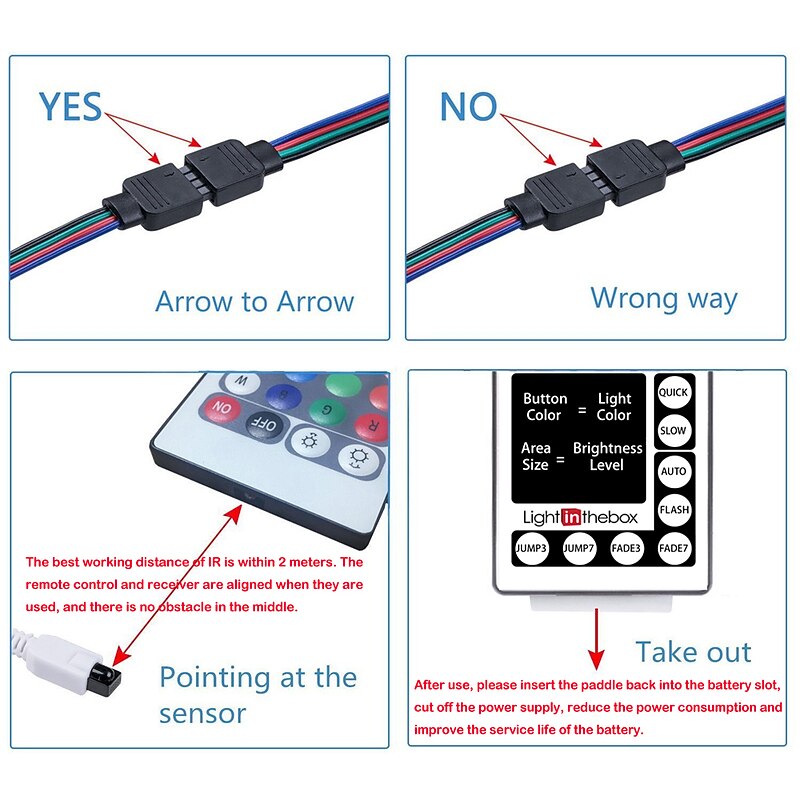 YES

Arrow to Arrow

NO

Wrong way

W
B
G
R
ON
OFF

The best working distance of IR is within 2 meters. The remote control and receiver are aligned when they are used, and there is no obstacle in the middle.

Pointing at the sensor

Button Color = Light Color

Area Size = Brightness Level

QUICK
SLOW
AUTO
FLASH

Lightinthebox

JUMP3
JUMP7
FADE3
FADE7

Take out

After use, please insert the paddle back into the battery slot, cut off the power supply, reduce the power consumption and improve the service life of the battery.