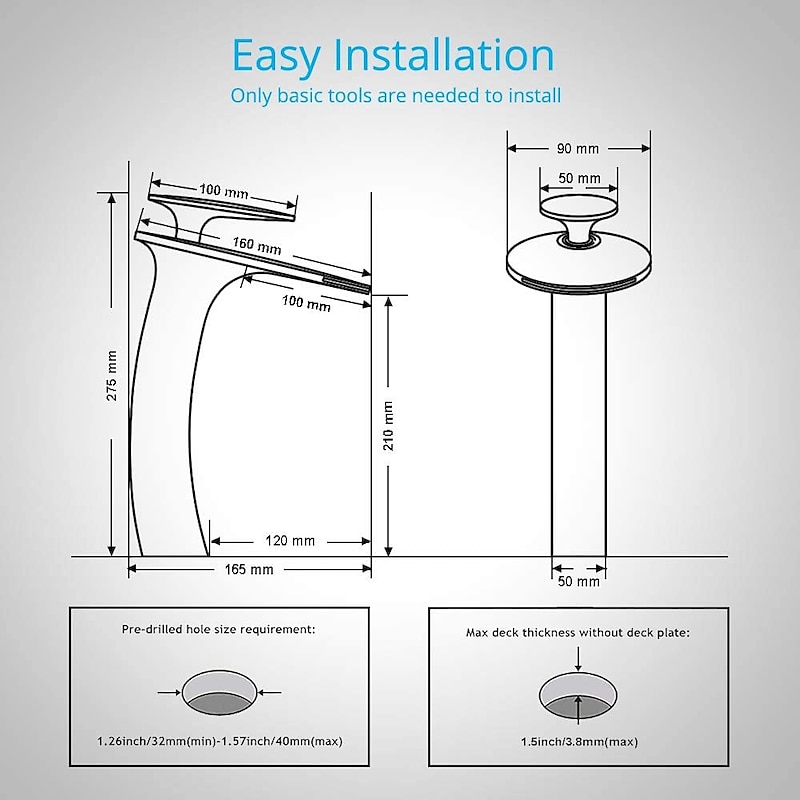 Easy Installation

Only basic tools are needed to install

100 mm

160 mm

100 mm

275 mm

210 mm

120 mm

165 mm

90 mm

50 mm

50 mm

Pre-drilled hole size requirement:

1.26inch/32mm(min)-1.57inch/40mm(max)

Max deck thickness without deck plate:

1.5inch/3.8mm(max)