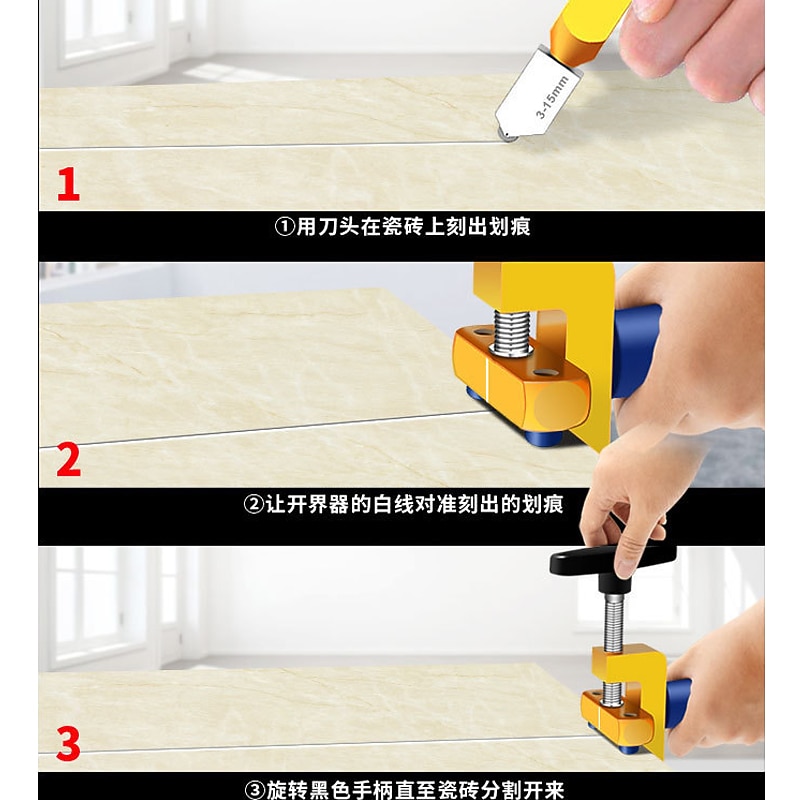 3-15mm

1

①用刀头在瓷砖上刻出划痕

2

②让开界器的白线对准刻出的划痕

3

③旋转黑色手柄直至瓷砖分割开来