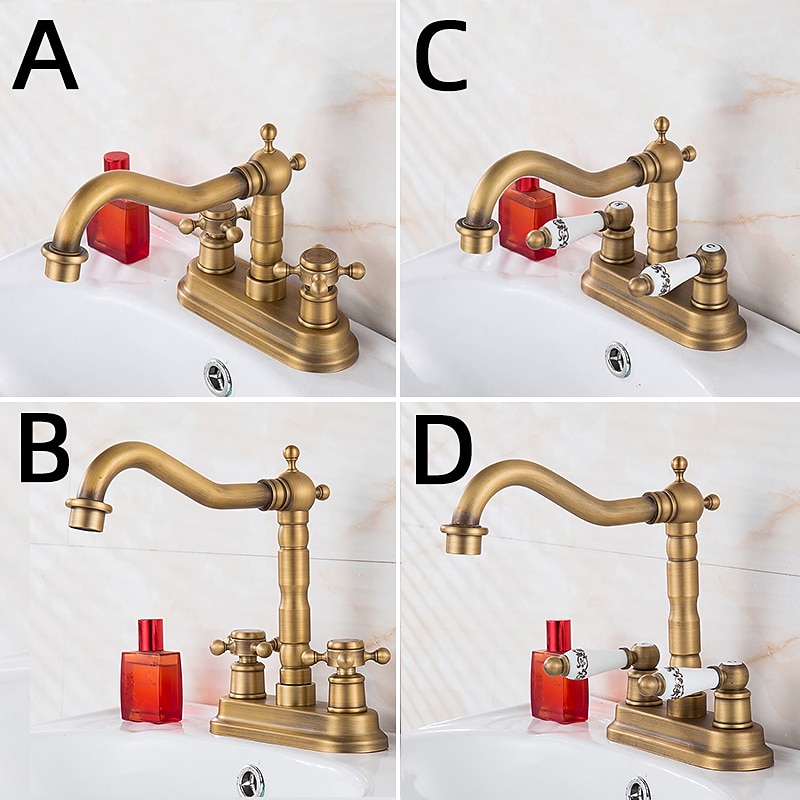 A

C

B

D