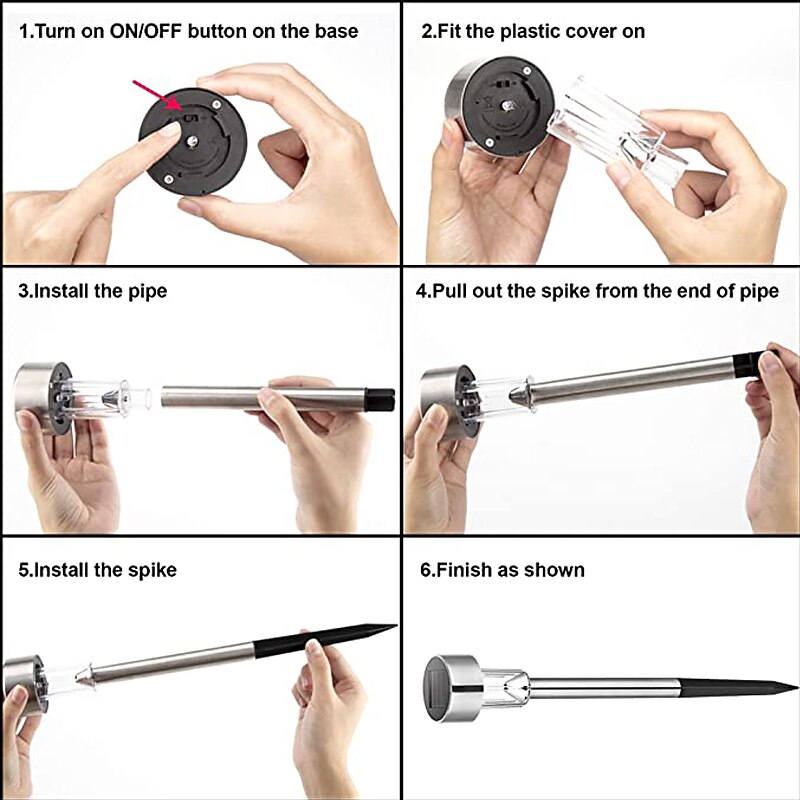 1.Turn on ON/OFF button on the base

2.Fit the plastic cover on

3.Install the pipe

4.Pull out the spike from the end of pipe

5.Install the spike

6.Finish as shown