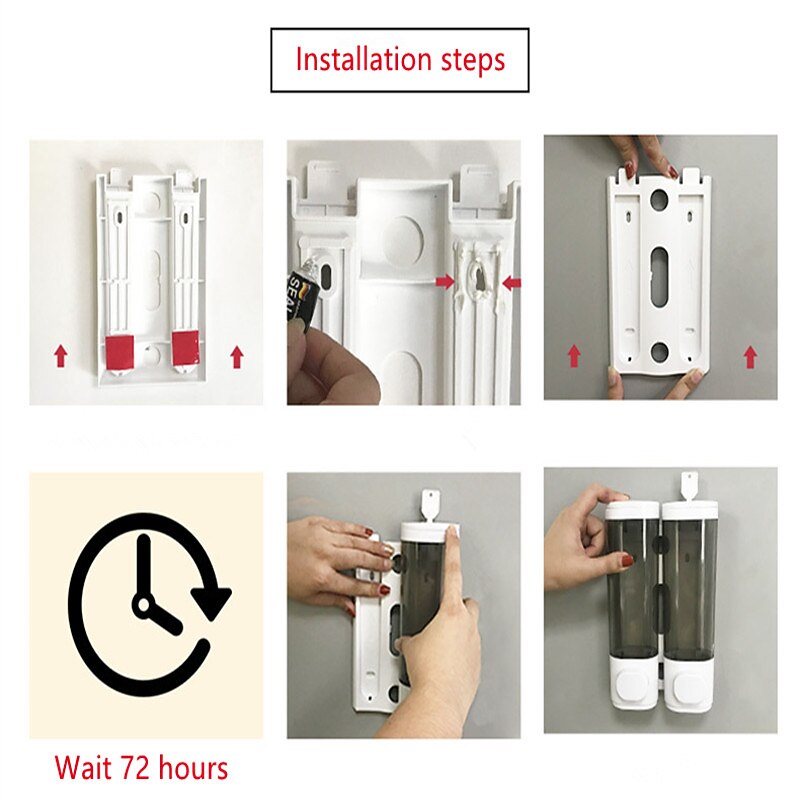 Installation steps

SEAL

Wait 72 hours