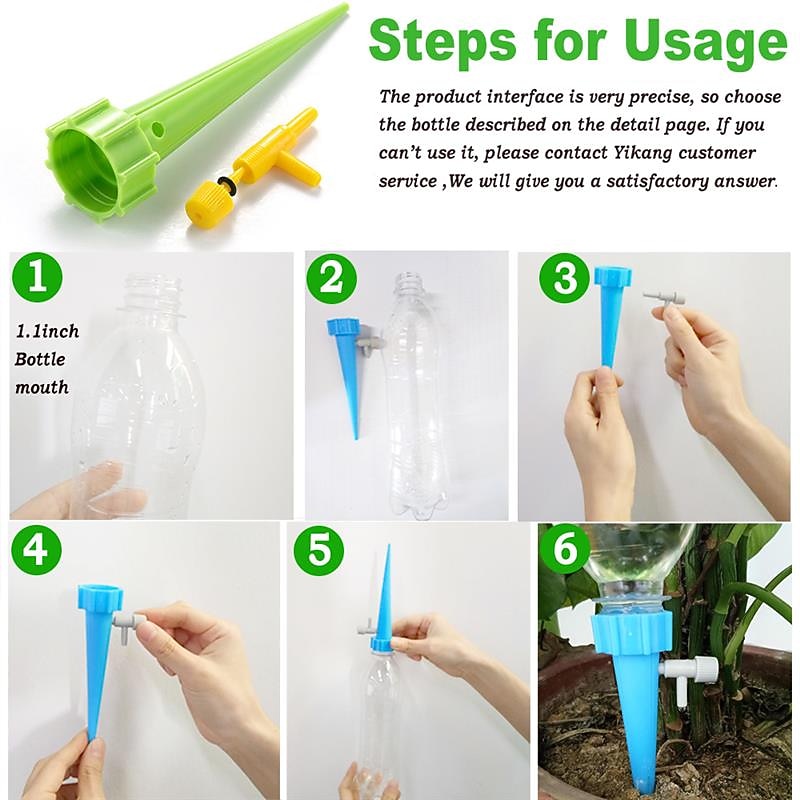 Steps for Usage

The product interface is very precise, so choose the bottle described on the detail page. If you can't use it, please contact Yikang customer service ,We will give you a satisfactory answer.

1

1.1inch Bottle mouth

2

3

4

5

6