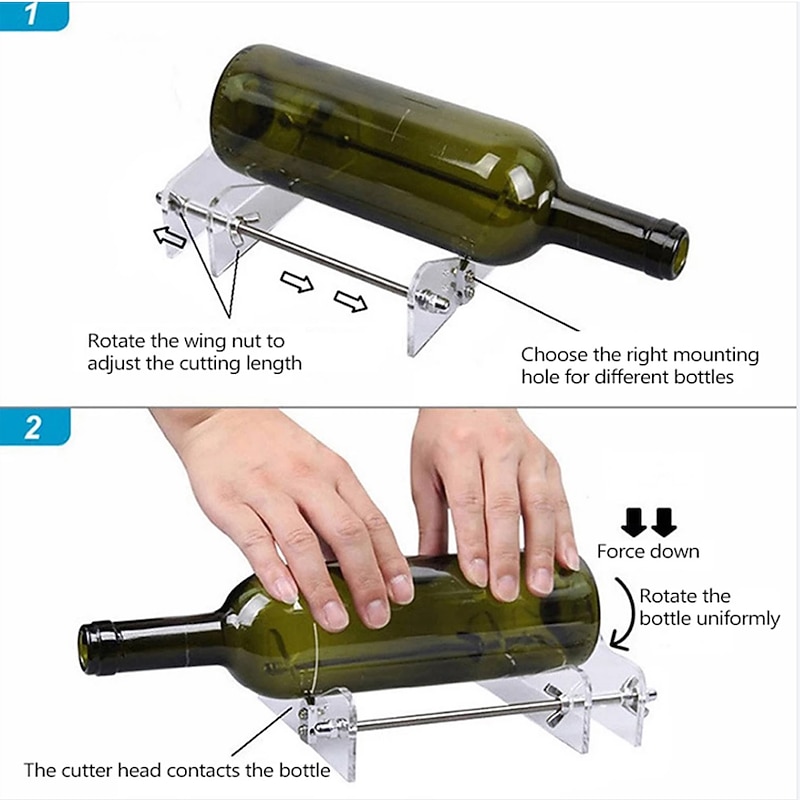 1

Rotate the wing nut to adjust the cutting length

Choose the right mounting hole for different bottles

2

Force down

Rotate the bottle uniformly

The cutter head contacts the bottle