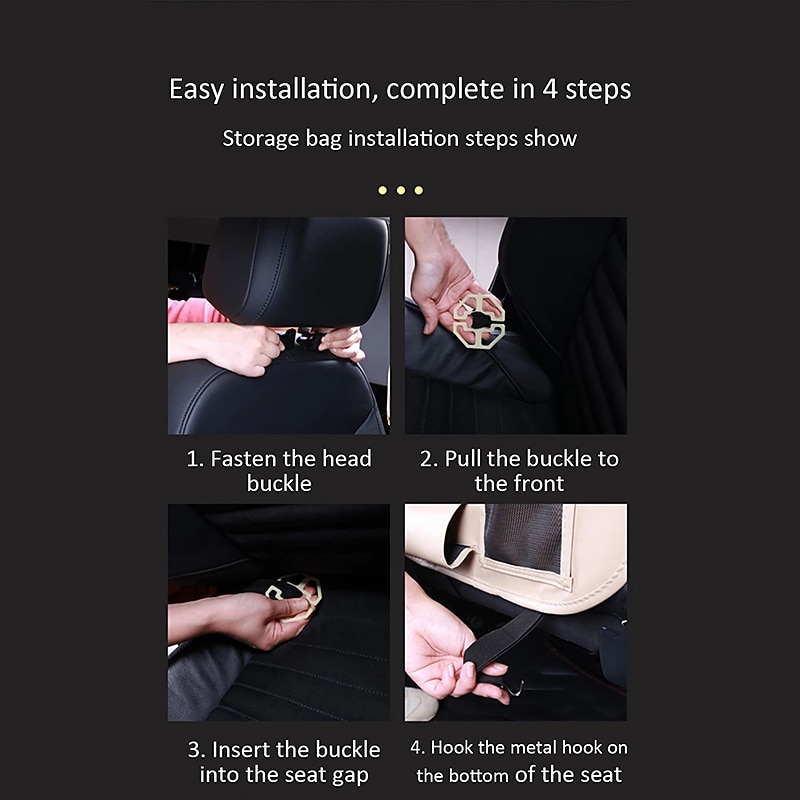 Easy installation, complete in 4 steps

Storage bag installation steps show

1. Fasten the head buckle

2. Pull the buckle to the front

3. Insert the buckle into the seat gap

4. Hook the metal hook on the bottom of the seat